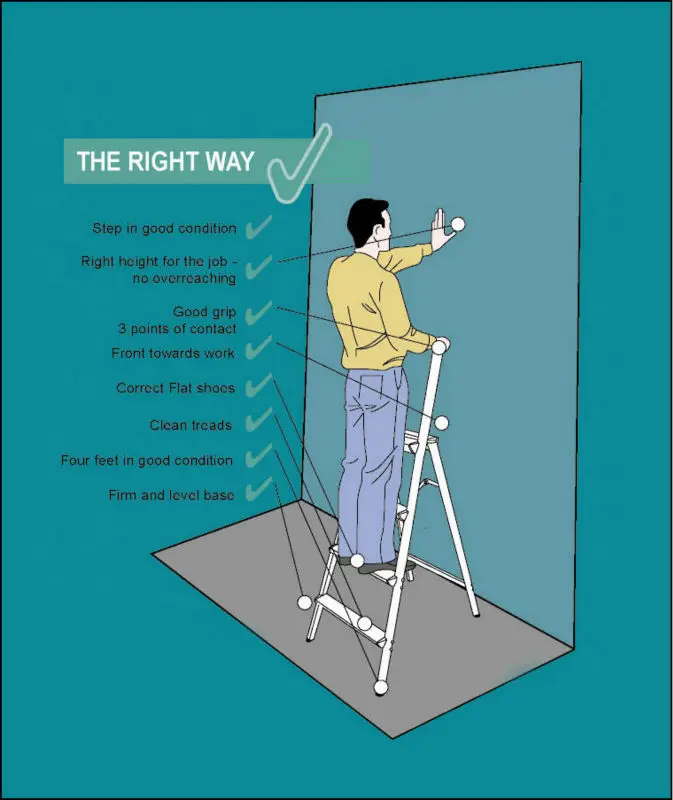 THE RIGHT WAY

Step in good condition

Right height for the job - no overreaching

Good grip
3 points of contact

Front towards work

Correct Flat shoes

Clean treads

Four feet in good condition

Firm and level base