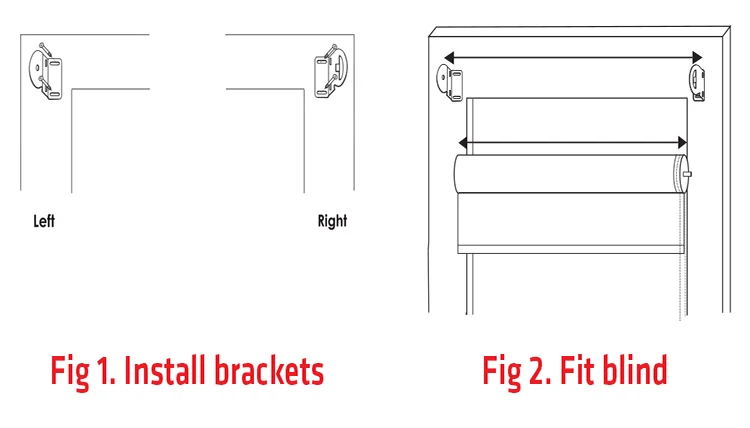 Left

Right

Fig 1. Install brackets

Fig 2. Fit blind