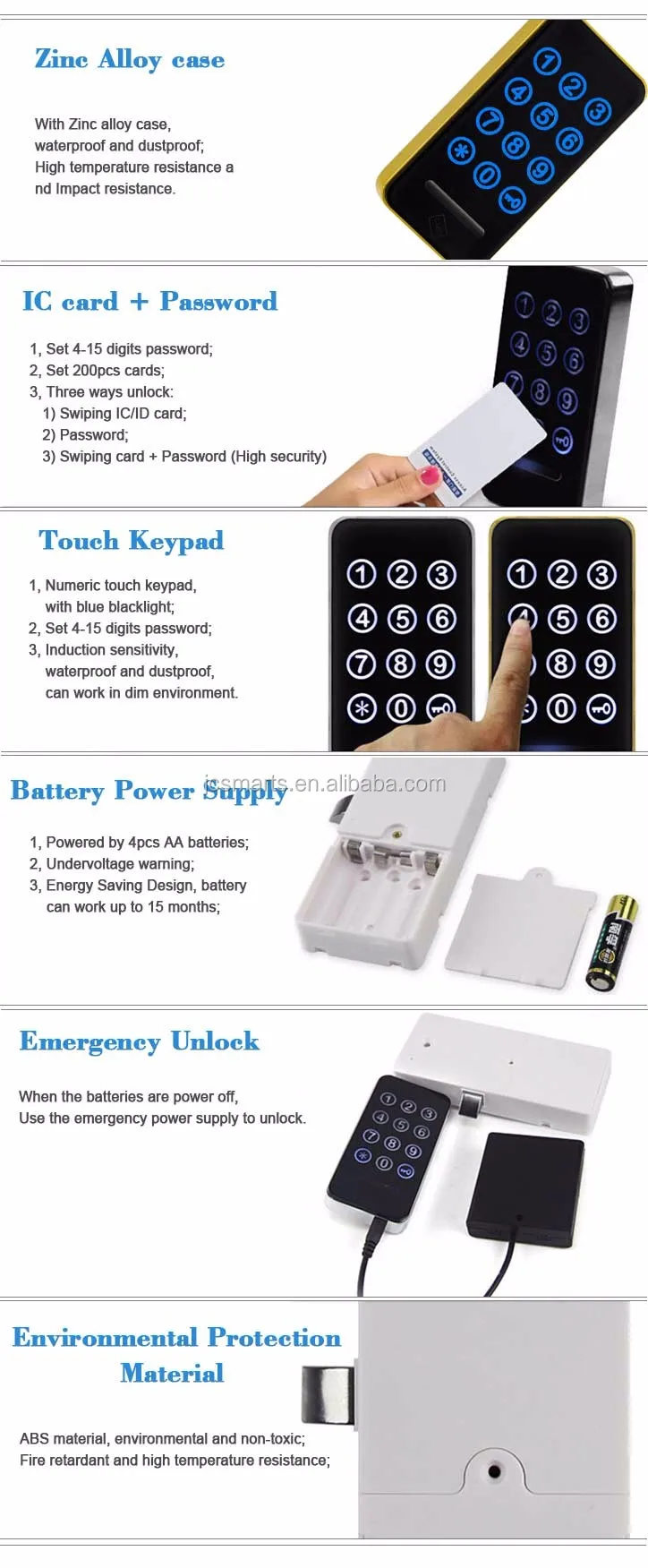 Zinc Alloy case

With Zinc alloy case, waterproof and dustproof; High temperature resistance a nd Impact resistance.

1 2 3 4 5 6 7 8 9 * 0

IC card + Password

1, Set 4-15 digits password;
2, Set 200pcs cards;
3, Three ways unlock:
1) Swiping IC/ID card;
2) Password;
3) Swiping card + Password (High security)

1 2 3 4 5 6 7 8 9

Touch Keypad

1, Numeric touch keypad, with blue blacklight;
2, Set 4-15 digits password;
3, Induction sensitivity, waterproof and dustproof, can work in dim environment.

1 2 3 4 5 6 7 8 9 * 0

1 2 3 4 5 6 8 9 0

Battery Power Supply

icsmarts.en.alibaba.com

1, Powered by 4pcs AA batteries;
2, Undervoltage warning;
3, Energy Saving Design, battery can work up to 15 months;

Emergency Unlock

When the batteries are power off,
Use the emergency power supply to unlock.

1 2 3 4 5 6 7 8 9 * 0

Environmental Protection Material

ABS material, environmental and non-toxic;
Fire retardant and high temperature resistance;