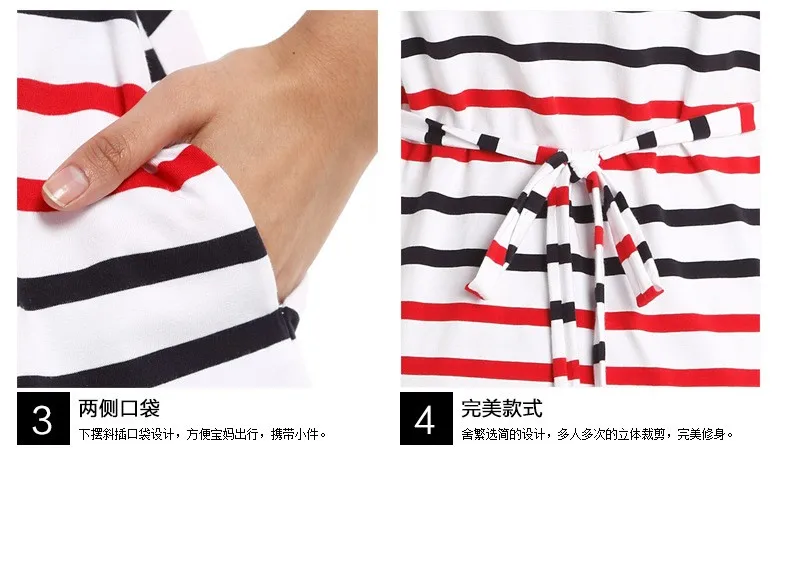 3
两侧口袋
下摆斜插口袋设计，方便宝妈出行，携带小件。

4
完美款式
舍繁选简的设计，多人多次的立体裁剪，完美修身。