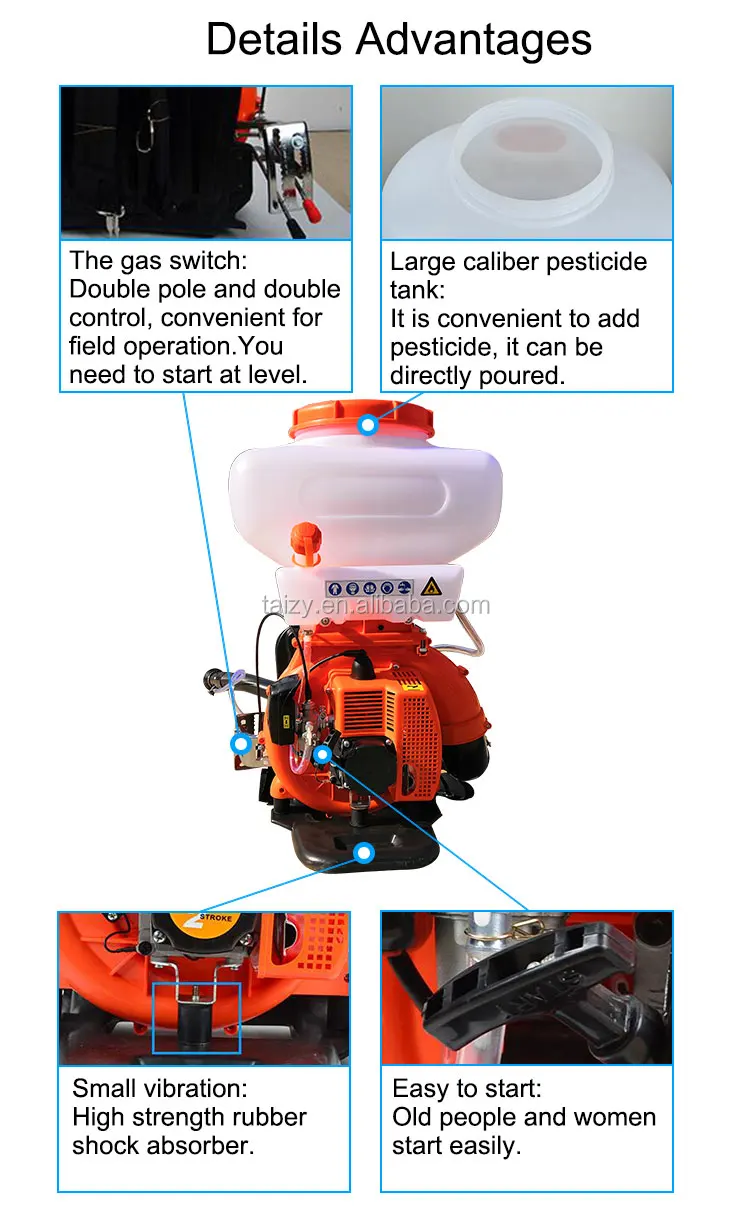 Details Advantages

The gas switch:
Double pole and double control, convenient for field operation.You need to start at level.

Large caliber pesticide tank:
It is convenient to add pesticide, it can be directly poured.

taizy.en.alibaba.com

STROKE

Small vibration:
High strength rubber shock absorber.

Easy to start:
Old people and women start easily.