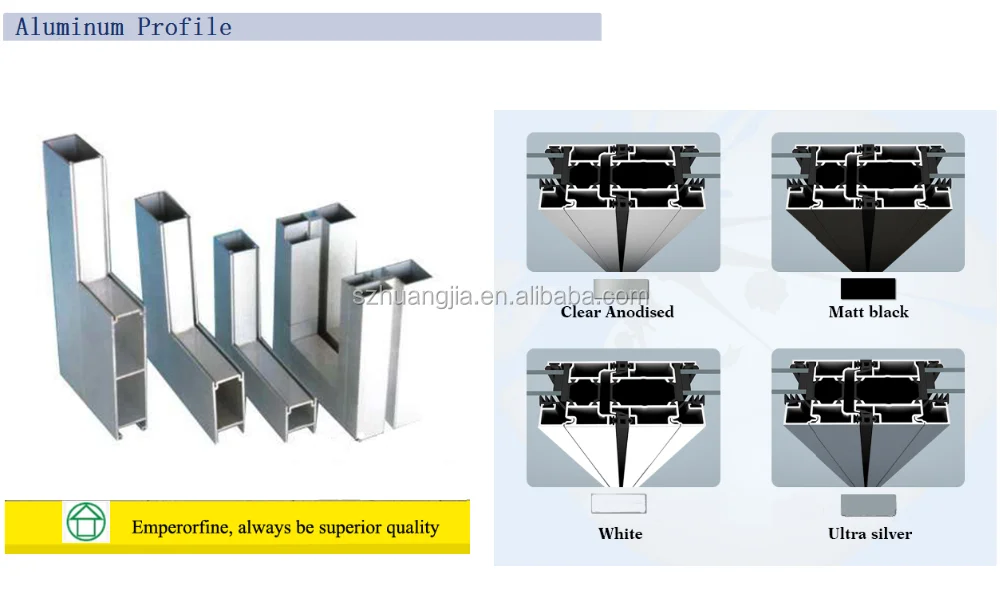 Aluminum Profile

szhuangjia.en.alibaba.com

Emperorfine, always be superior quality

Clear Anodised

Matt black

White

Ultra silver