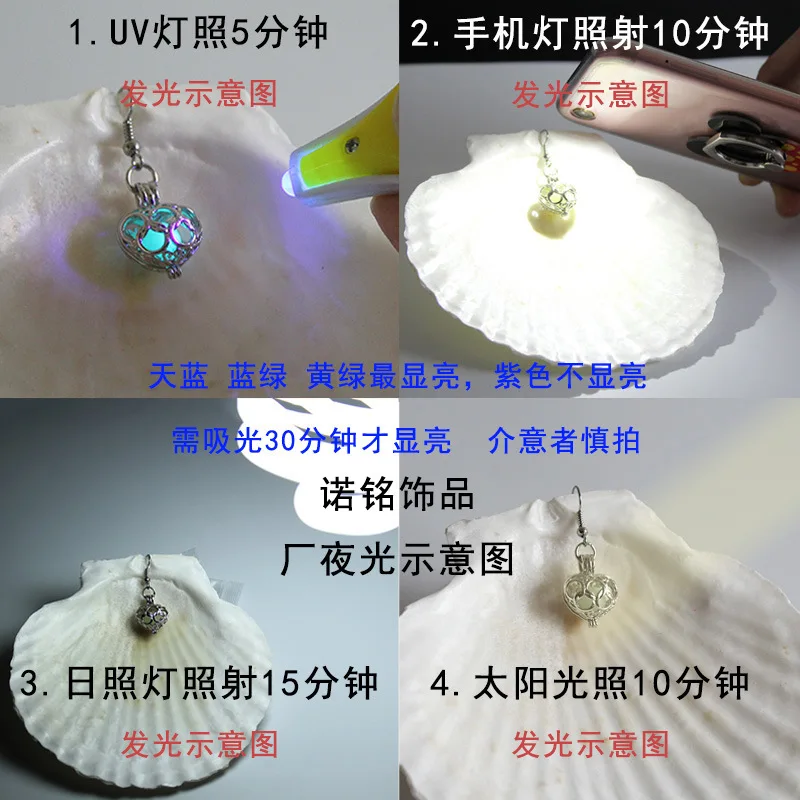 1. UV灯照5分钟

发光示意图

2. 手机灯照射10分钟

发光示意图

天蓝 蓝绿 黄绿最显亮，紫色不显亮

需吸光30分钟才显亮 介意者慎拍

诺铭饰品

厂夜光示意图

3. 日照灯照射15分钟

发光示意图

4. 太阳光照10分钟

发光示意图