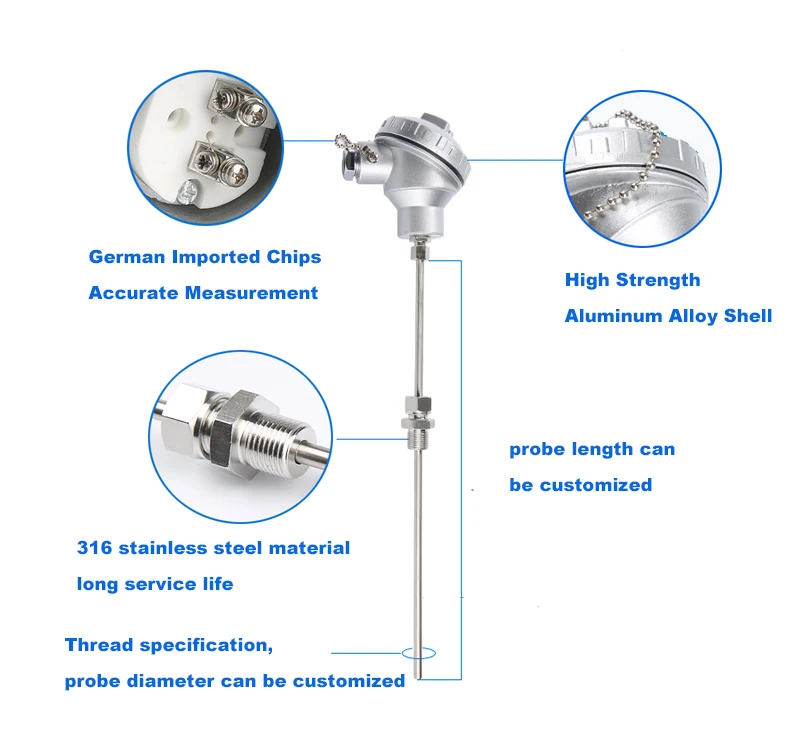 German Imported Chips
Accurate Measurement

High Strength
Aluminum Alloy Shell

probe length can
be customized

316 stainless steel material
long service life

Thread specification,
probe diameter can be customized