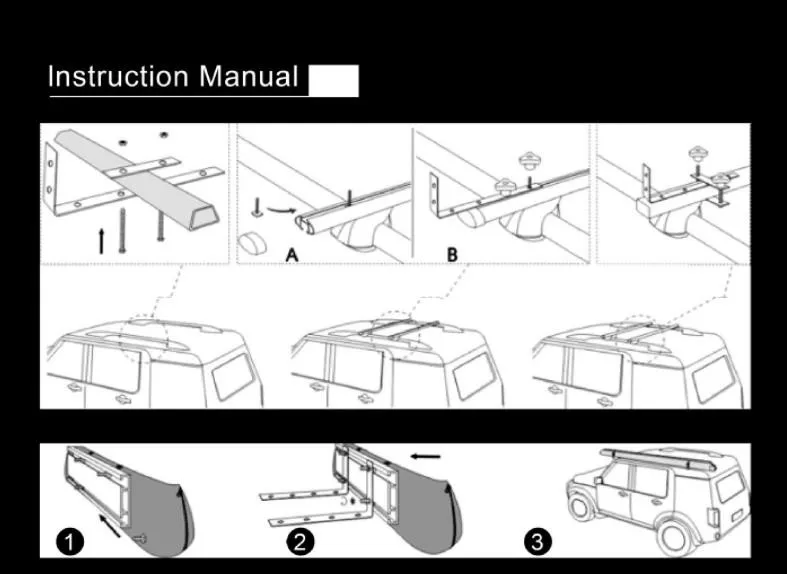 Instruction Manual

A

B

1

2

3