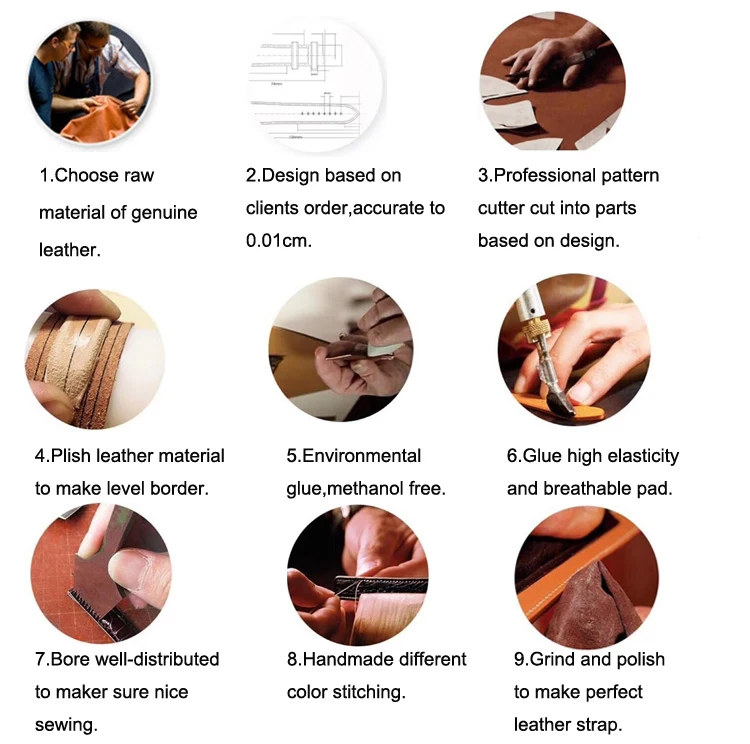 1.Choose raw material of genuine leather.

2.Design based on clients order,accurate to 0.01cm.

3.Professional pattern cutter cut into parts based on design.

4.Plish leather material to make level border.

5.Environmental glue,methanol free.

6.Glue high elasticity and breathable pad.

7.Bore well-distributed to maker sure nice sewing.

8.Handmade different color stitching.

9.Grind and polish to make perfect leather strap.