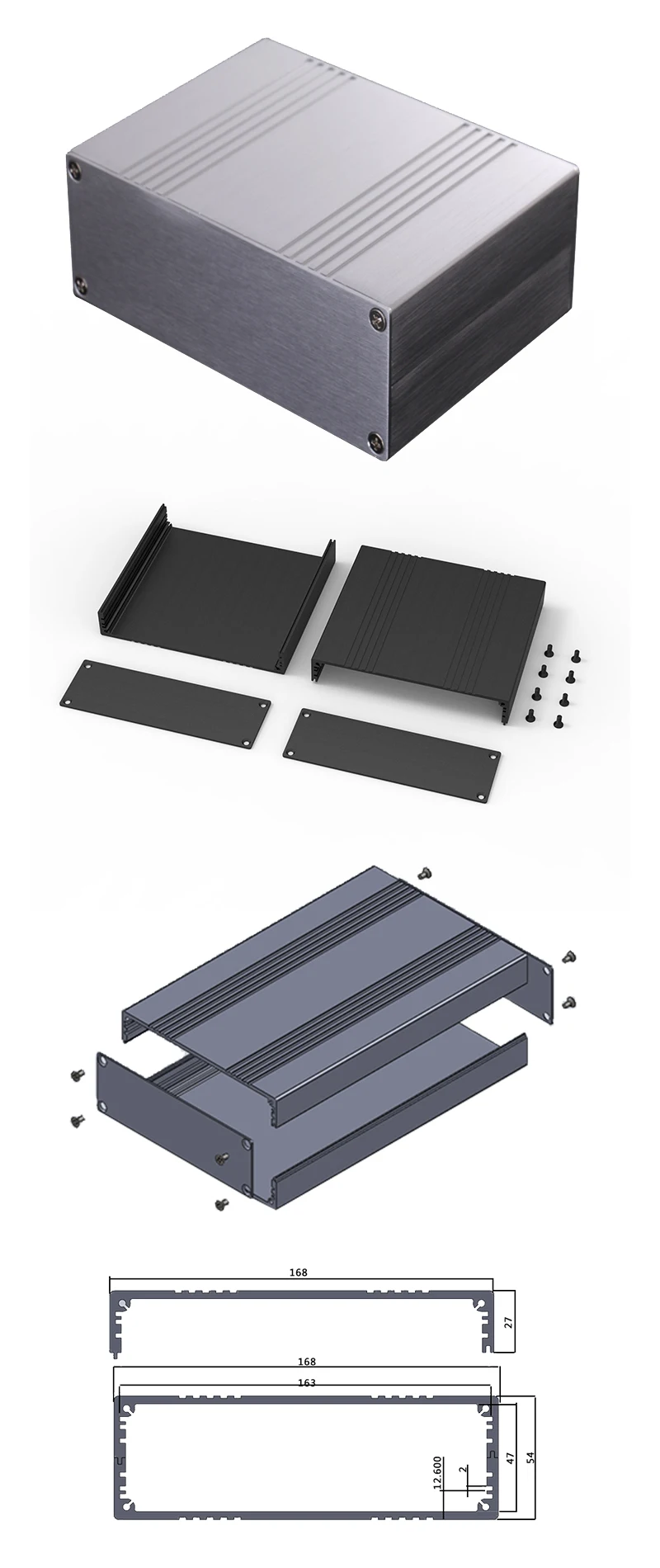 168

27

168

163

12.600

2

47

54