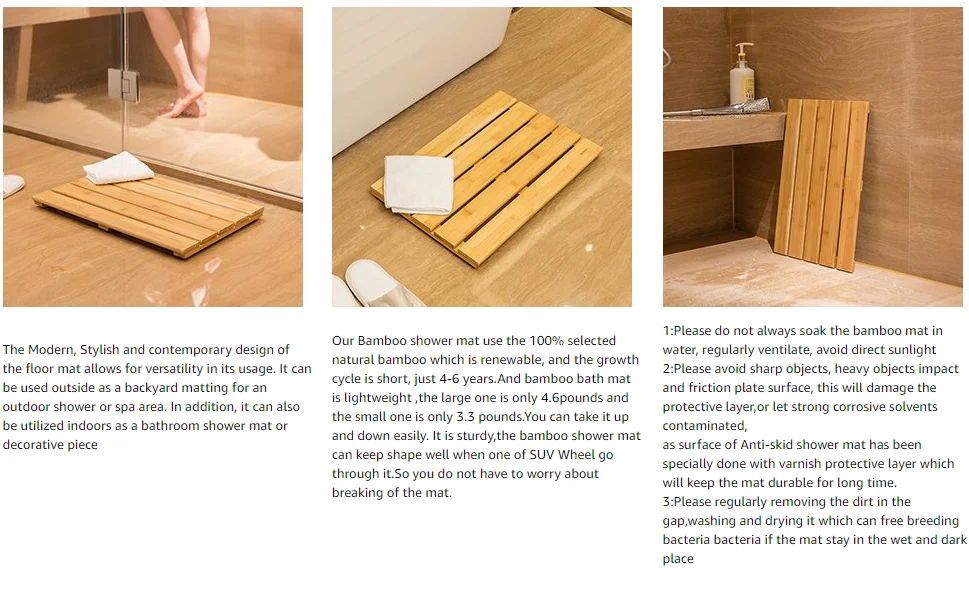 The Modern, Stylish and contemporary design of the floor mat allows for versatility in its usage. It can be used outside as a backyard matting for an outdoor shower or spa area. In addition, it can also be utilized indoors as a bathroom shower mat or decorative piece

Our Bamboo shower mat use the 100% selected natural bamboo which is renewable, and the growth cycle is short, just 4-6 years.And bamboo bath mat is lightweight ,the large one is only 4.6pounds and the small one is only 3.3 pounds.You can take it up and down easily. It is sturdy,the bamboo shower mat can keep shape well when one of SUV Wheel go through it.So you do not have to worry about breaking of the mat.

1:Please do not always soak the bamboo mat in water, regularly ventilate, avoid direct sunlight
2:Please avoid sharp objects, heavy objects impact and friction plate surface, this will damage the protective layer,or let strong corrosive solvents contaminated,
as surface of Anti-skid shower mat has been specially done with varnish protective layer which will keep the mat durable for long time.
3:Please regularly removing the dirt in the gap,washing and drying it which can free breeding bacteria bacteria if the mat stay in the wet and dark place