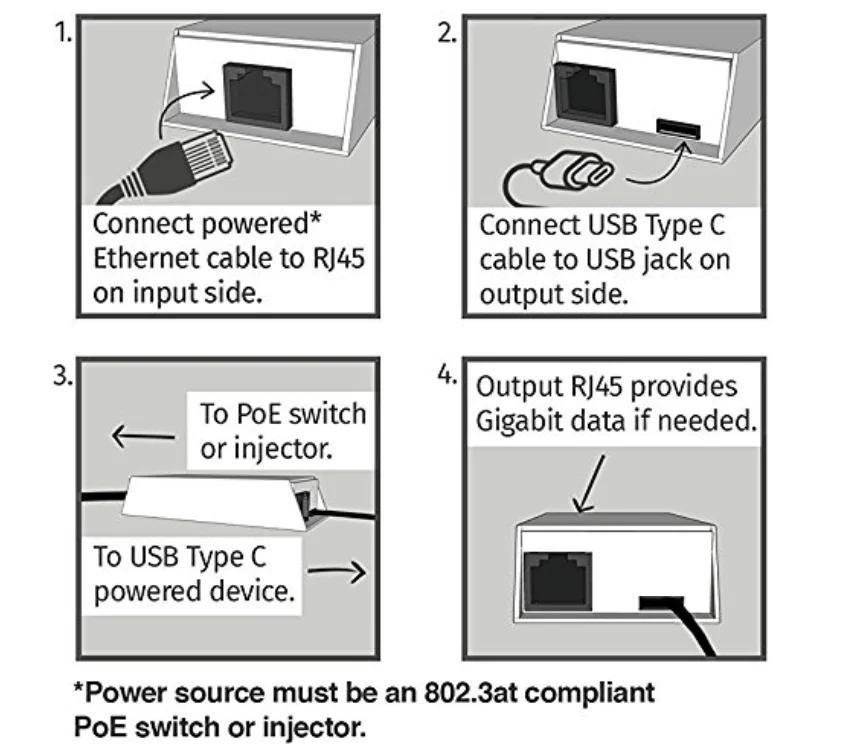 1.

Connect powered* Ethernet cable to RJ45 on input side.

2.

Connect USB Type C cable to USB jack on output side.

3.

To PoE switch or injector.

To USB Type C powered device.

4.

Output RJ45 provides Gigabit data if needed.

*Power source must be an 802.3at compliant PoE switch or injector.