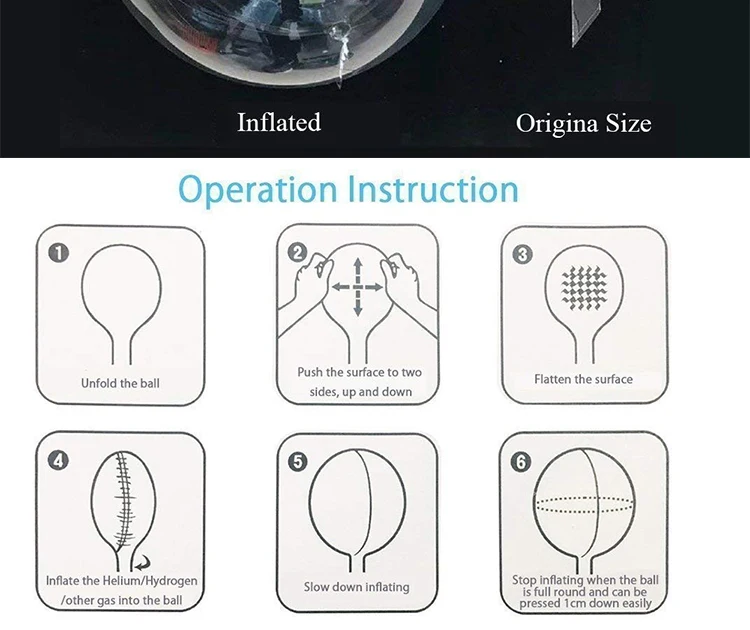 Inflated

Origina Size

Operation Instruction

1
Unfold the ball

2
Push the surface to two sides, up and down

3
Flatten the surface

4
Inflate the Helium/Hydrogen /other gas into the ball

5
Slow down inflating

6
Stop inflating when the ball is full round and can be pressed 1cm down easily