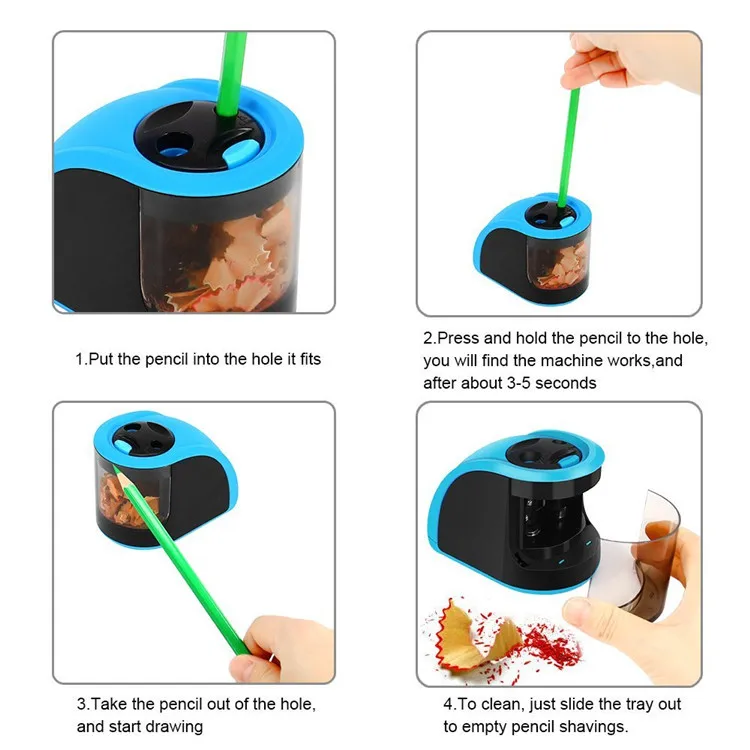 1.Put the pencil into the hole it fits

2.Press and hold the pencil to the hole, you will find the machine works,and after about 3-5 seconds

3.Take the pencil out of the hole, and start drawing

4.To clean, just slide the tray out to empty pencil shavings.