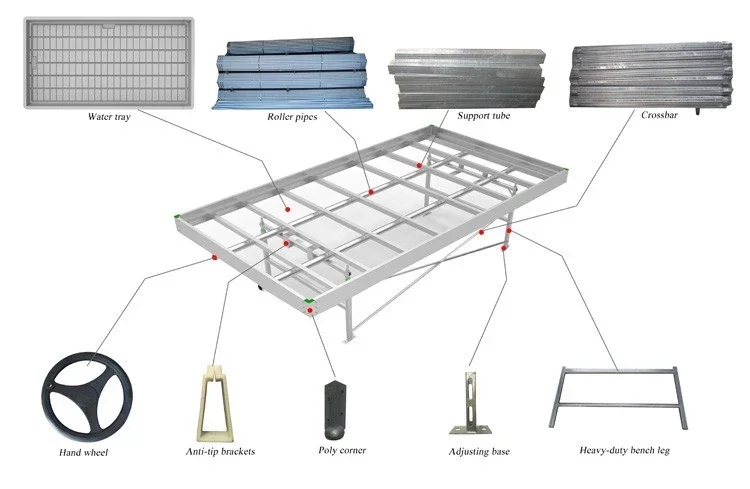 Water tray
Roller pipes
Support tube
Crossbar
Hand wheel
Anti-tip brackets
Poly corner
Adjusting base
Heavy-duty bench leg