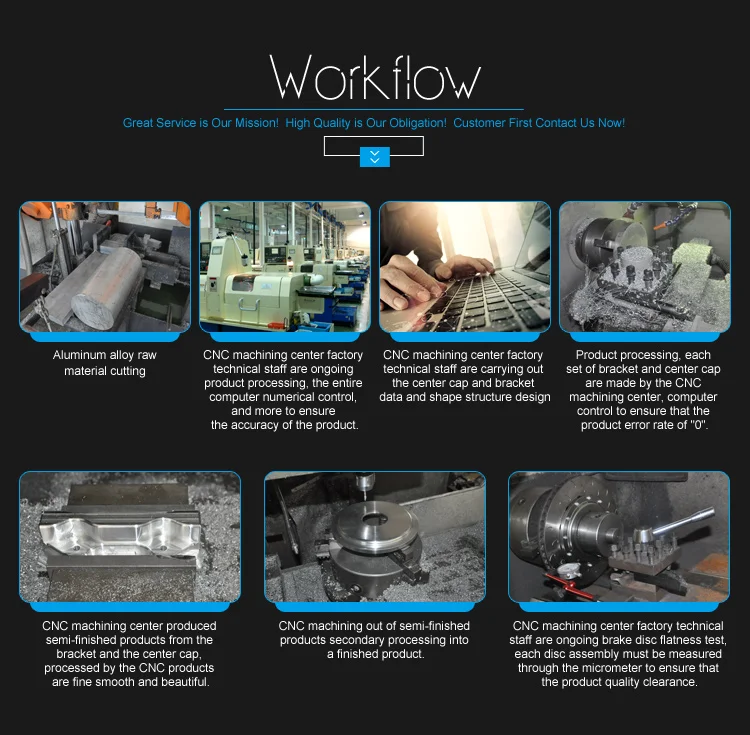 Workflow

Great Service is Our Mission! High Quality is Our Obligation! Customer First Contact Us Now!

Aluminum alloy raw material cutting

CNC machining center factory technical staff are ongoing product processing, the entire computer numerical control, and more to ensure the accuracy of the product.

CNC machining center factory technical staff are carrying out the center cap and bracket data and shape structure design

Product processing, each set of bracket and center cap are made by the CNC machining center, computer control to ensure that the product error rate of "0".

CNC machining center produced semi-finished products from the bracket and the center cap, processed by the CNC products are fine smooth and beautiful.

CNC machining out of semi-finished products secondary processing into a finished product.

CNC machining center factory technical staff are ongoing brake disc flatness test, each disc assembly must be measured through the micrometer to ensure that the product quality clearance.