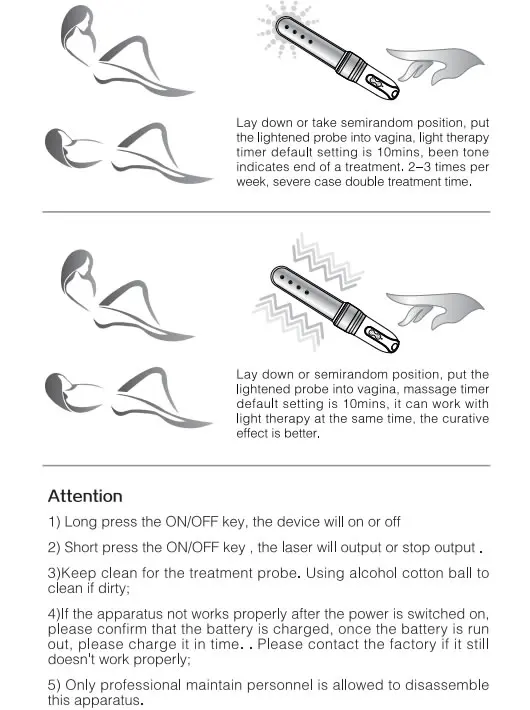 Lay down or take semirandom position, put the lightened probe into vagina, light therapy timer default setting is 10mins, been tone indicates end of a treatment. 2–3 times per week, severe case double treatment time.

Lay down or semirandom position, put the lightened probe into vagina, massage timer default setting is 10mins, it can work with light therapy at the same time, the curative effect is better.

Attention

1) Long press the ON/OFF key, the device will on or off

2) Short press the ON/OFF key , the laser will output or stop output .

3)Keep clean for the treatment probe. Using alcohol cotton ball to clean if dirty;

4)If the apparatus not works properly after the power is switched on, please confirm that the battery is charged, once the battery is run out, please charge it in time. . Please contact the factory if it still doesn't work properly;

5) Only professional maintain personnel is allowed to disassemble this apparatus.