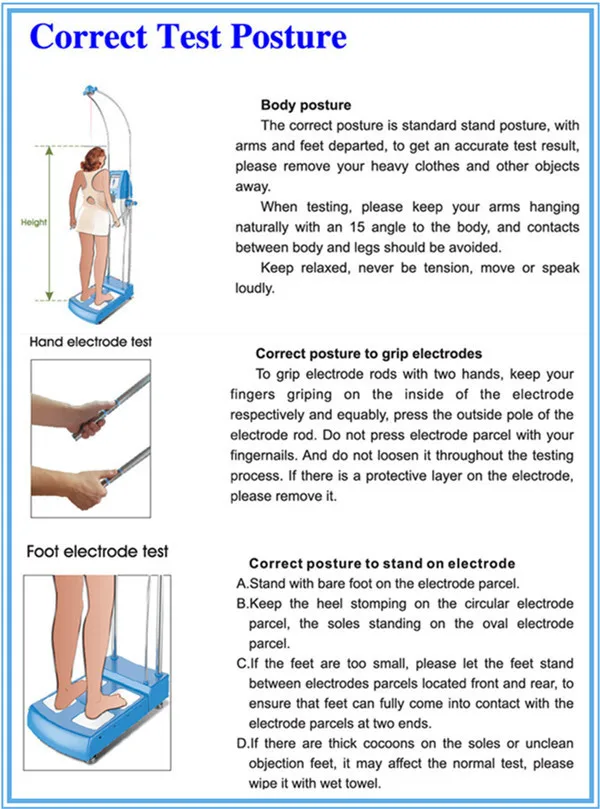 Correct Test Posture

Height

Body posture

The correct posture is standard stand posture, with arms and feet departed, to get an accurate test result, please remove your heavy clothes and other objects away.

When testing, please keep your arms hanging naturally with an 15 angle to the body, and contacts between body and legs should be avoided.

Keep relaxed, never be tension, move or speak loudly.

Hand electrode test

Correct posture to grip electrodes

To grip electrode rods with two hands, keep your fingers griping on the inside of the electrode respectively and equably, press the outside pole of the electrode rod. Do not press electrode parcel with your fingernails. And do not loosen it throughout the testing process. If there is a protective layer on the electrode, please remove it.

Foot electrode test

Correct posture to stand on electrode

A.Stand with bare foot on the electrode parcel.

B.Keep the heel stomping on the circular electrode parcel, the soles standing on the oval electrode parcel.

C.If the feet are too small, please let the feet stand between electrodes parcels located front and rear, to ensure that feet can fully come into contact with the electrode parcels at two ends.

D.If there are thick cocoons on the soles or unclean objection feet, it may affect the normal test, please wipe it with wet towel.