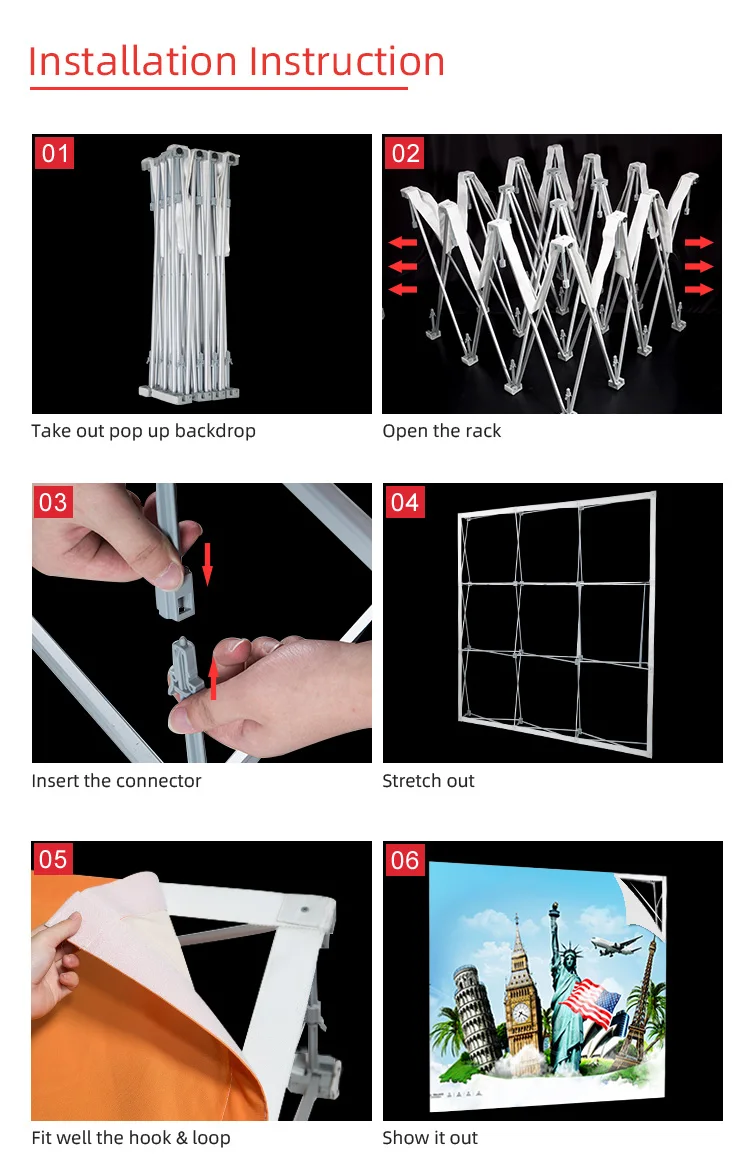 Installation Instruction

01

Take out pop up backdrop

02

Open the rack

03

Insert the connector

04

Stretch out

05

Fit well the hook & loop

06

Show it out