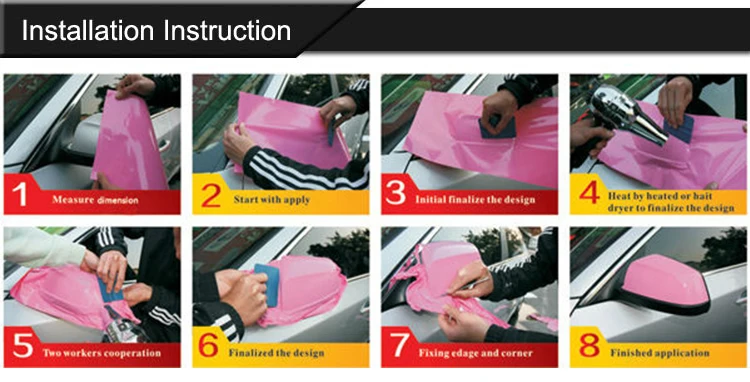 Installation Instruction

1 Measure dimension

2 Start with apply

3 Initial finalize the design

4 Heat by heated or hait dryer to finalize the design

5 Two workers cooperation

6 Finalized the design

7 Fixing edage and corner

8 Finished application