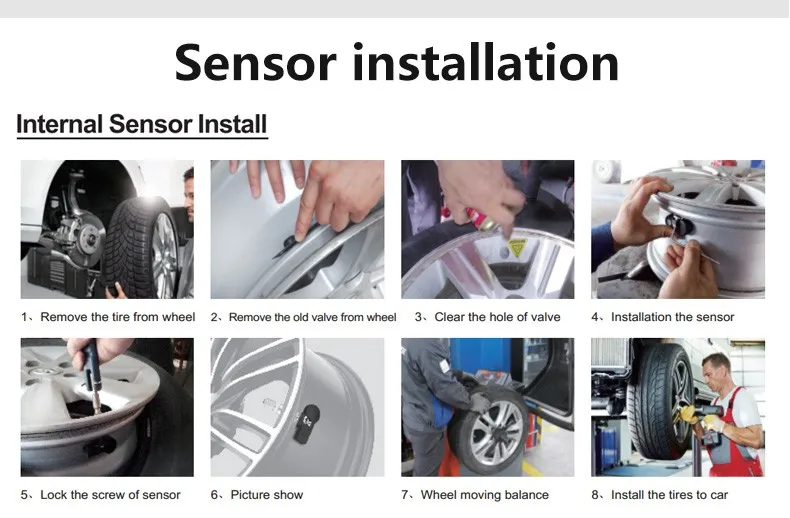 Sensor installation

Internal Sensor Install

1、Remove the tire from wheel

2、Remove the old valve from wheel

3、Clear the hole of valve

4、Installation the sensor

5、Lock the screw of sensor

6、Picture show

7、Wheel moving balance

8、Install the tires to car