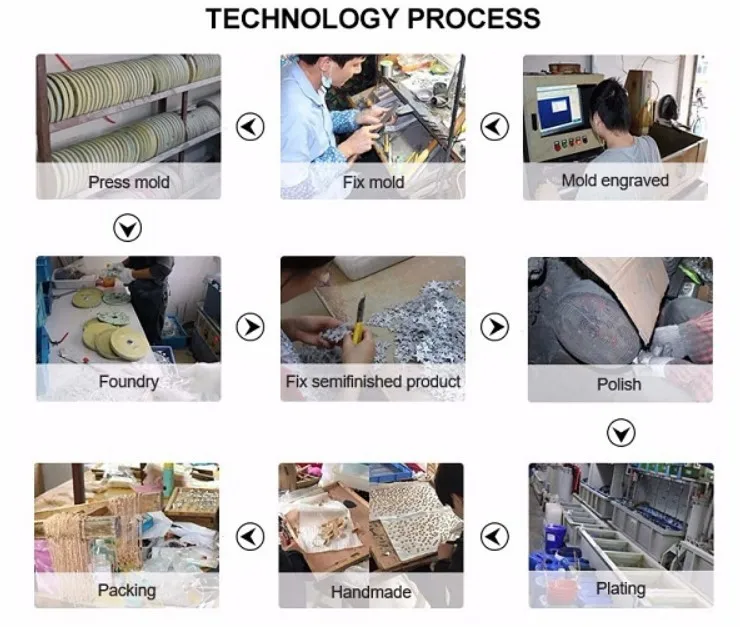 TECHNOLOGY PROCESS

Press mold

Fix mold

Mold engraved

Foundry

Fix semifinished product

Polish

Packing

Handmade

Plating