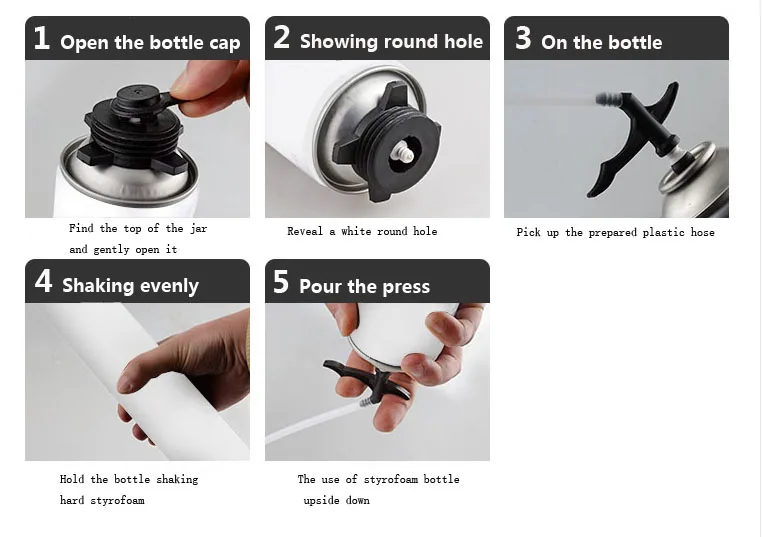 1 Open the bottle cap

Find the top of the jar and gently open it

2 Showing round hole

Reveal a white round hole

3 On the bottle

Pick up the prepared plastic hose

4 Shaking evenly

Hold the bottle shaking hard styrofoam

5 Pour the press

The use of styrofoam bottle upside down