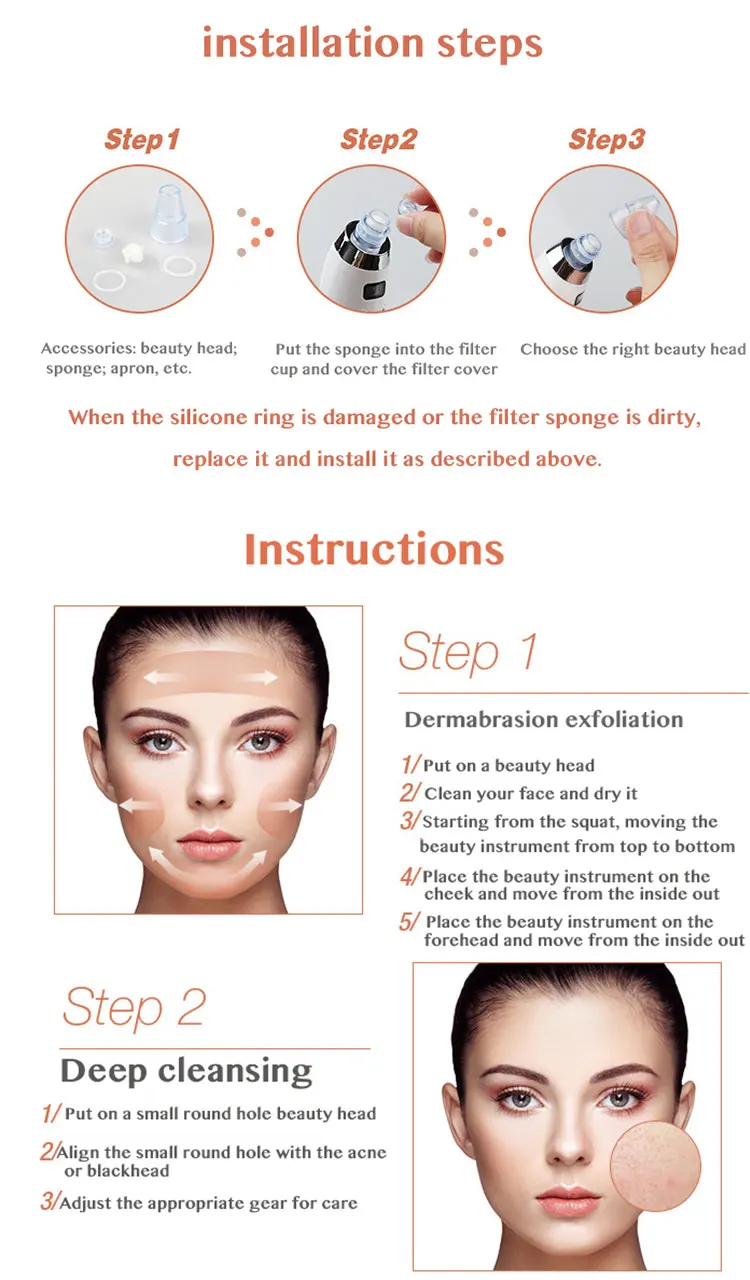 installation steps

Step1

Accessories: beauty head; sponge; apron, etc.

Step2

Put the sponge into the filter cup and cover the filter cover

Step3

Choose the right beauty head

When the silicone ring is damaged or the filter sponge is dirty, replace it and install it as described above.

Instructions

Step 1

Dermabrasion exfoliation

1/ Put on a beauty head
2/ Clean your face and dry it
3/ Starting from the squat, moving the beauty instrument from top to bottom
4/ Place the beauty instrument on the cheek and move from the inside out
5/ Place the beauty instrument on the forehead and move from the inside out

Step 2

Deep cleansing

1/ Put on a small round hole beauty head
2/ Align the small round hole with the acne or blackhead
3/ Adjust the appropriate gear for care