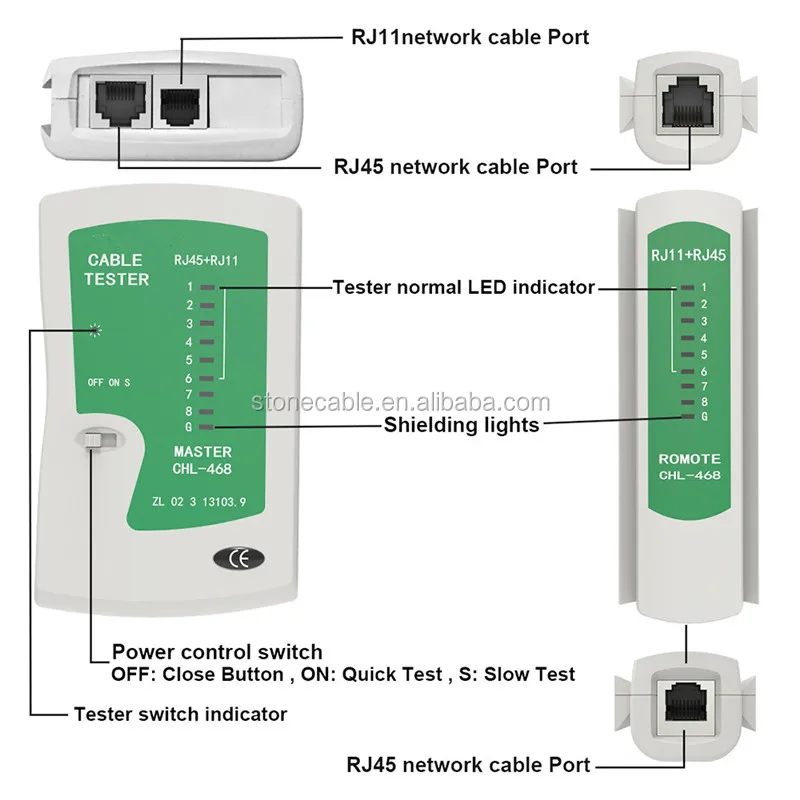 RJ11network cable Port

RJ45 network cable Port

CABLE TESTER

RJ45+RJ11

1
2
3
4
5
6
7
8
G

OFF ON S

MASTER
CHL-468

ZL 02 3 13103.9

CE

Tester normal LED indicator

stonecable.en.alibaba.com

Shielding lights

RJ11+RJ45

1
2
3
4
5
6
7
8
G

ROMOTE
CHL-468

Power control switch
OFF: Close Button , ON: Quick Test , S: Slow Test

Tester switch indicator

RJ45 network cable Port