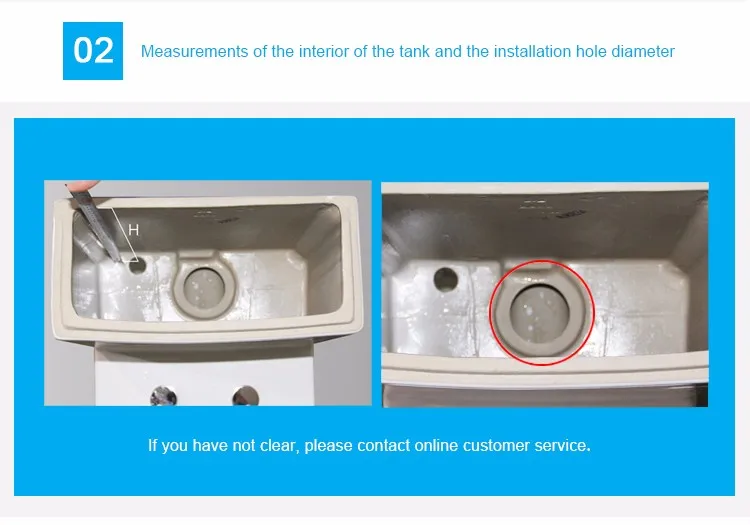 02

Measurements of the interior of the tank and the installation hole diameter

H

If you have not clear, please contact online customer service.