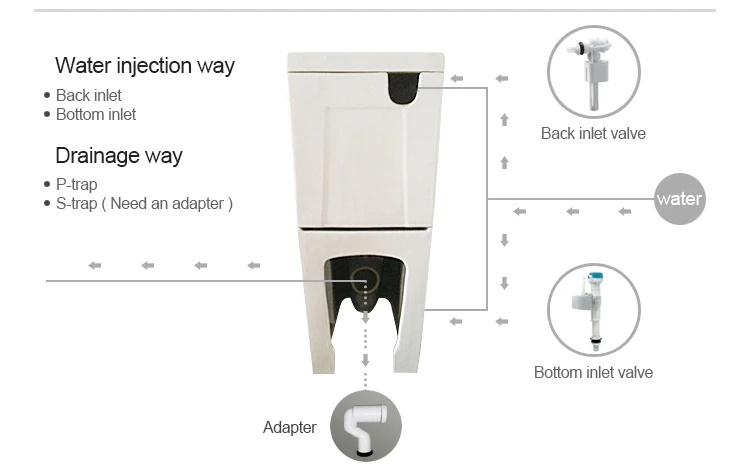 Water injection way

• Back inlet
• Bottom inlet

Drainage way

• P-trap
• S-trap ( Need an adapter )

Back inlet valve

water

Bottom inlet valve

Adapter