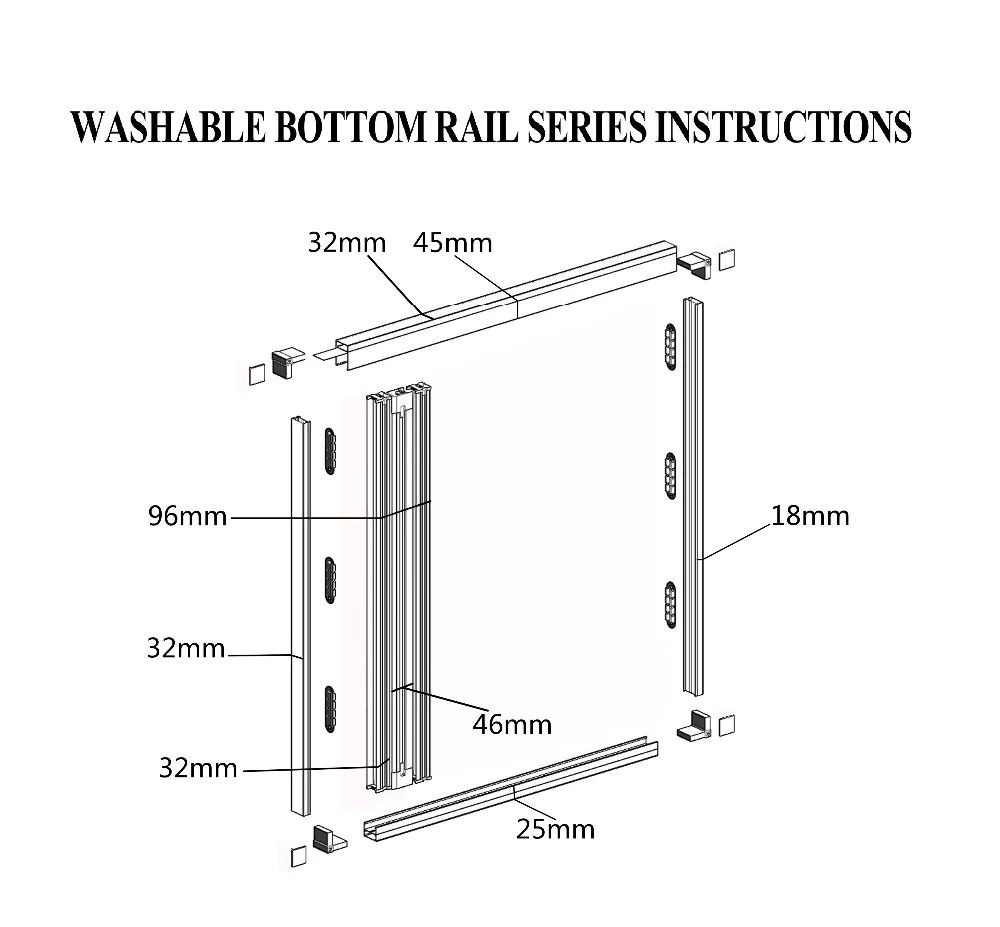 WASHABLE BOTTOM RAIL SERIES INSTRUCTIONS

32mm
45mm
96mm
18mm
32mm
46mm
32mm
25mm