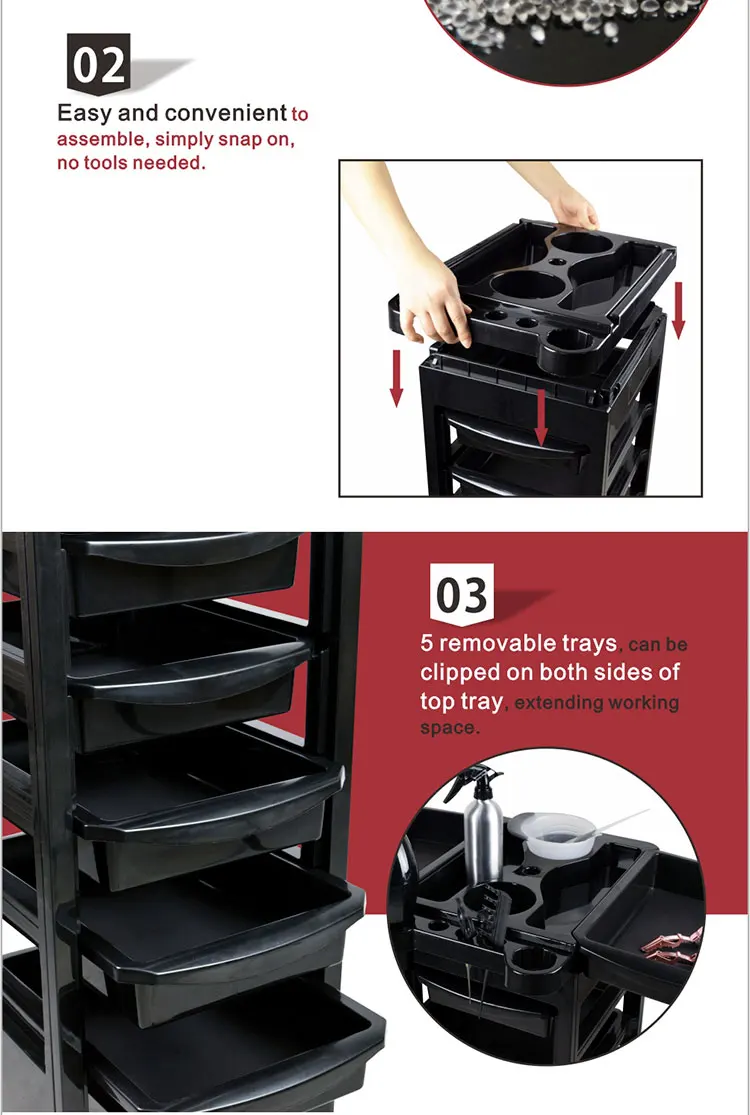 02

Easy and convenient to assemble, simply snap on, no tools needed.

03

5 removable trays, can be clipped on both sides of top tray, extending working space.