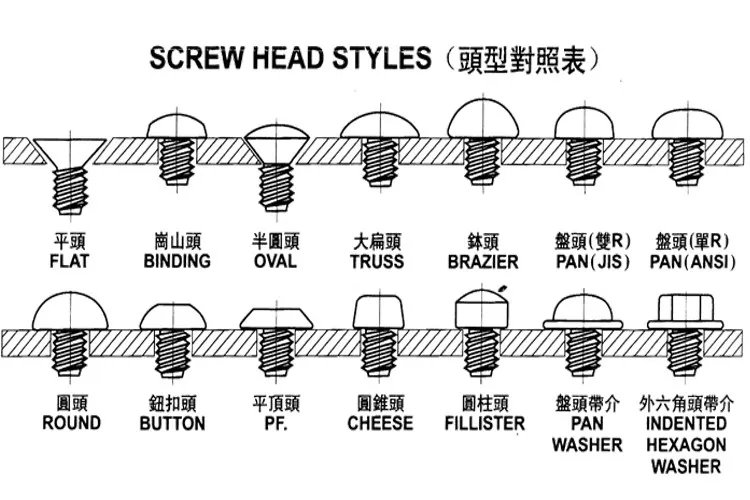 SCREW HEAD STYLES（頭型對照表）

平頭
FLAT

崗山頭
BINDING

半圓頭
OVAL

大扁頭
TRUSS

鉢頭
BRAZIER

盤頭(雙R)
PAN(JIS)

盤頭(單R)
PAN(ANSI)

圓頭
ROUND

鈕扣頭
BUTTON

平頂頭
PF.

圓錐頭
CHEESE

圓柱頭
FILLISTER

盤頭帶介
PAN
WASHER

外六角頭帶介
INDENTED
HEXAGON
WASHER