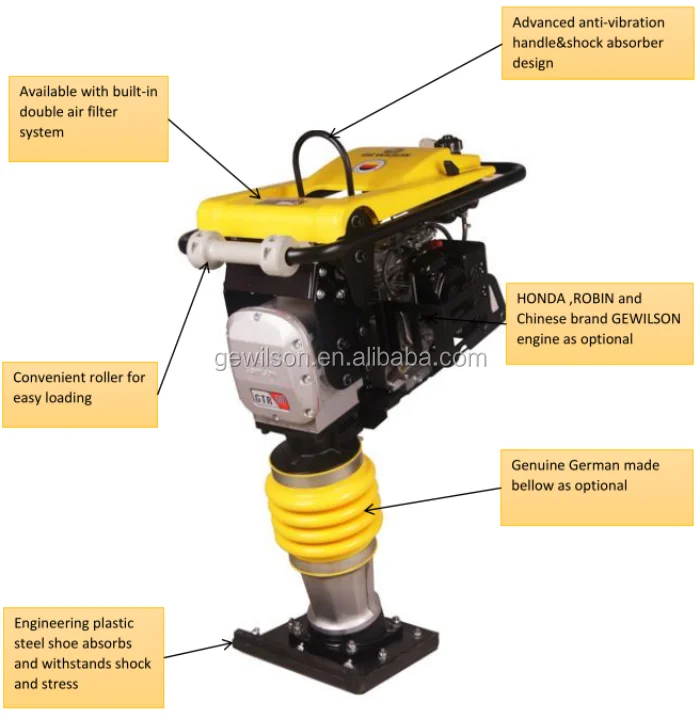 Advanced anti-vibration handle&shock absorber design

Available with built-in double air filter system

HONDA ,ROBIN and Chinese brand GEWILSON engine as optional

gewilson.en.alibaba.com

Convenient roller for easy loading

GTR

Genuine German made bellow as optional

Engineering plastic steel shoe absorbs and withstands shock and stress