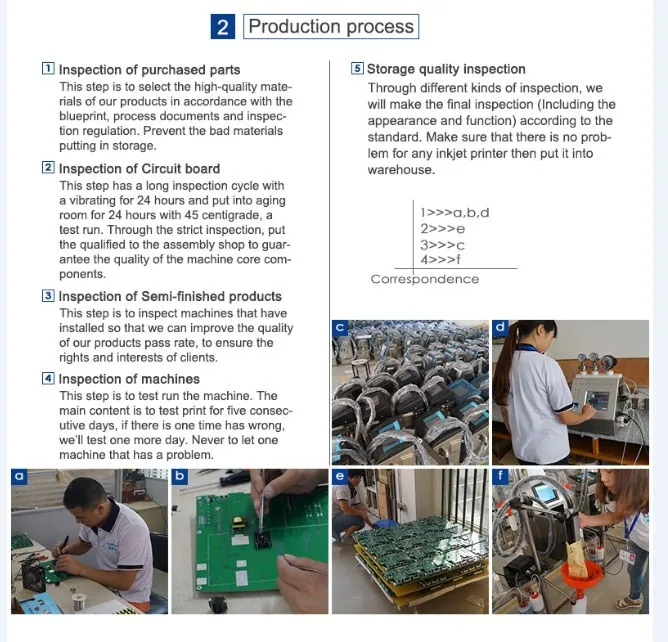 2 Production process

1 Inspection of purchased parts
This step is to select the high-quality materials of our products in accordance with the blueprint, process documents and inspection regulation. Prevent the bad materials putting in storage.

2 Inspection of Circuit board
This step has a long inspection cycle with a vibrating for 24 hours and put into aging room for 24 hours with 45 centigrade, a test run. Through the strict inspection, put the qualified to the assembly shop to guarantee the quality of the machine core components.

3 Inspection of Semi-finished products
This step is to inspect machines that have installed so that we can improve the quality of our products pass rate, to ensure the rights and interests of clients.

4 Inspection of machines
This step is to test run the machine. The main content is to test print for five consecutive days, if there is one time has wrong, we'll test one more day. Never to let one machine that has a problem.

5 Storage quality inspection
Through different kinds of inspection, we will make the final inspection (Including the appearance and function) according to the standard. Make sure that there is no problem for any inkjet printer then put it into warehouse.

1>>>a,b,d
2>>>e
3>>>c
4>>>f
Correspondence

c

d

a

b

e

f