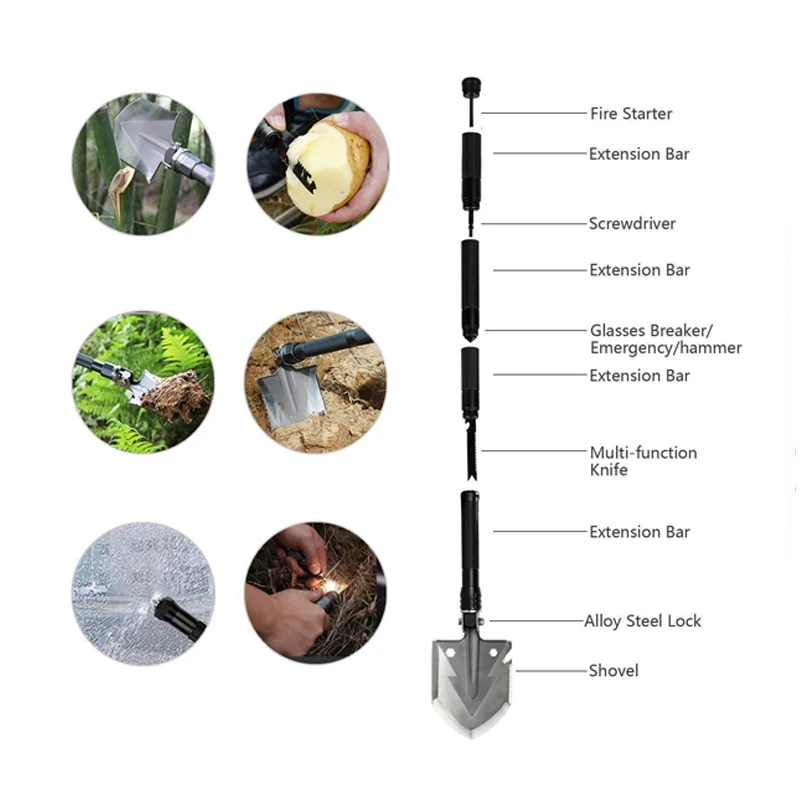 Fire Starter

Extension Bar

Screwdriver

Extension Bar

Glasses Breaker/
Emergency/hammer

Extension Bar

Multi-function
Knife

Extension Bar

Alloy Steel Lock

Shovel