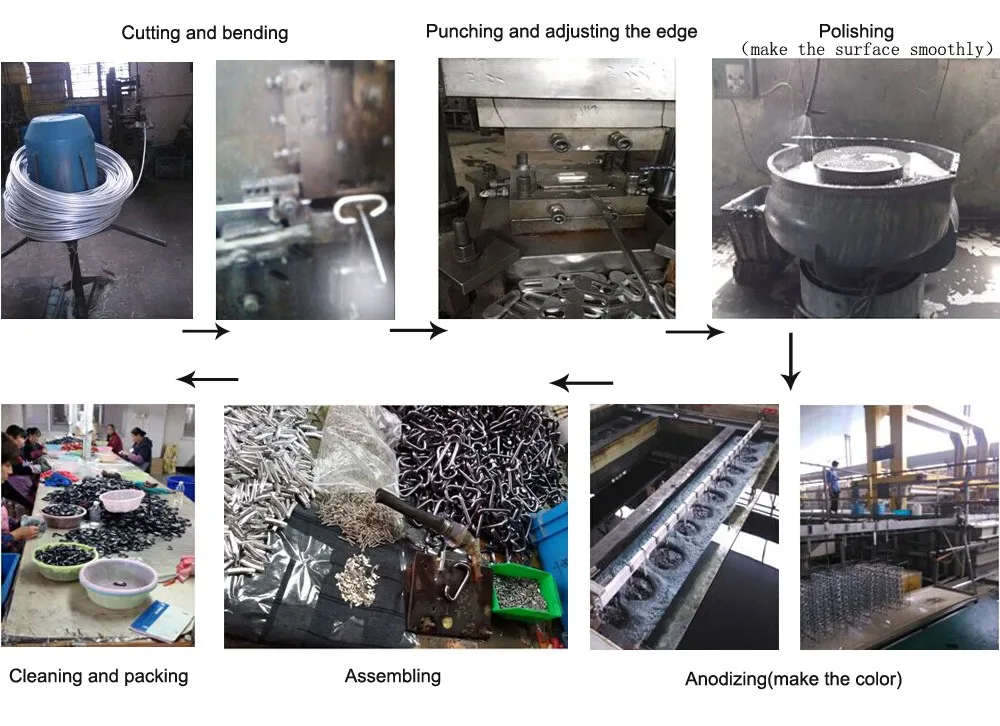 Cutting and bending

Punching and adjusting the edge

Polishing
(make the surface smoothly)

Cleaning and packing

Assembling

Anodizing(make the color)