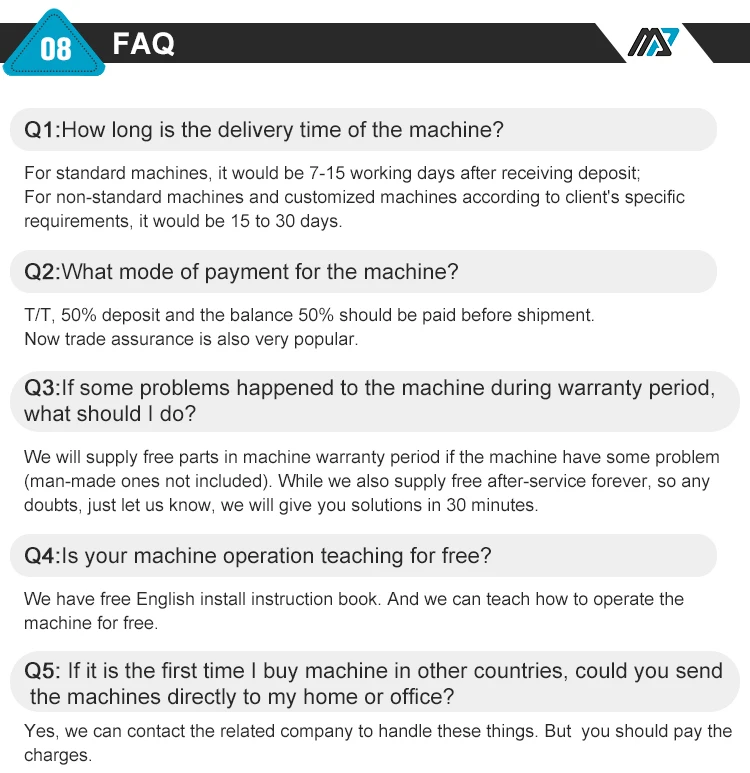 08 FAQ

Q1:How long is the delivery time of the machine?

For standard machines, it would be 7-15 working days after receiving deposit;
For non-standard machines and customized machines according to client's specific requirements, it would be 15 to 30 days.

Q2:What mode of payment for the machine?

T/T, 50% deposit and the balance 50% should be paid before shipment.
Now trade assurance is also very popular.

Q3:If some problems happened to the machine during warranty period, what should I do?

We will supply free parts in machine warranty period if the machine have some problem (man-made ones not included). While we also supply free after-service forever, so any doubts, just let us know, we will give you solutions in 30 minutes.

Q4:Is your machine operation teaching for free?

We have free English install instruction book. And we can teach how to operate the machine for free.

Q5: If it is the first time I buy machine in other countries, could you send the machines directly to my home or office?

Yes, we can contact the related company to handle these things. But you should pay the charges.