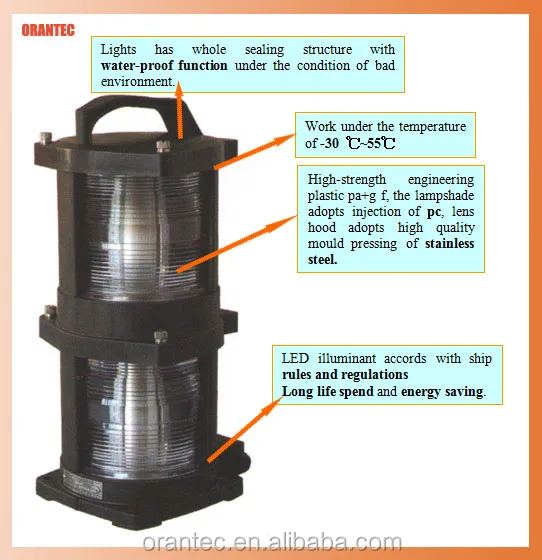 ORANTEC

Lights has whole sealing structure with water-proof function under the condition of bad environment.

Work under the temperature of -30 ℃~55℃

High-strength engineering plastic pa+g f, the lampshade adopts injection of pc, lens hood adopts high quality mould pressing of stainless steel.

LED illuminant accords with ship rules and regulations
Long life spend and energy saving.

orantec.en.alibaba.com