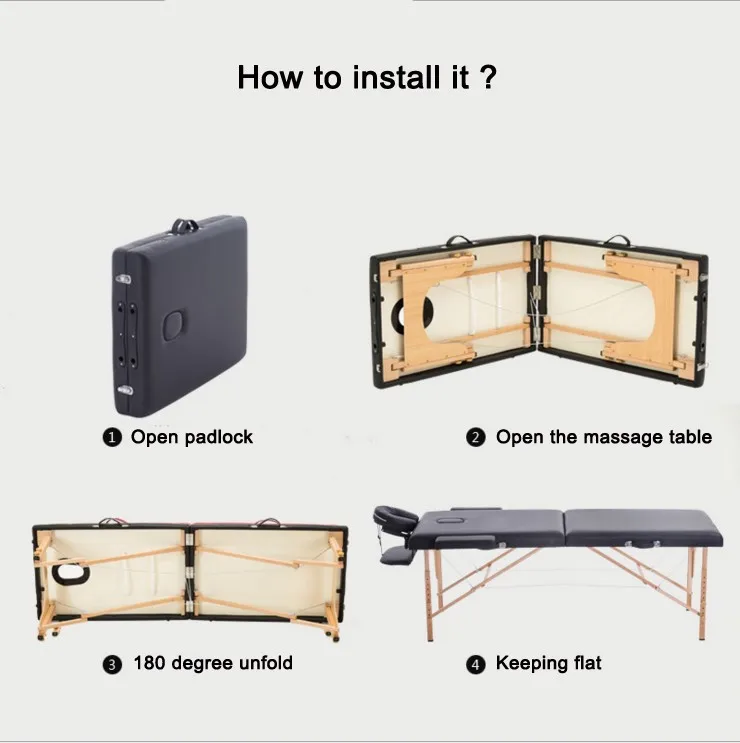 How to install it ?

❶ Open padlock

❷ Open the massage table

❸ 180 degree unfold

❹ Keeping flat