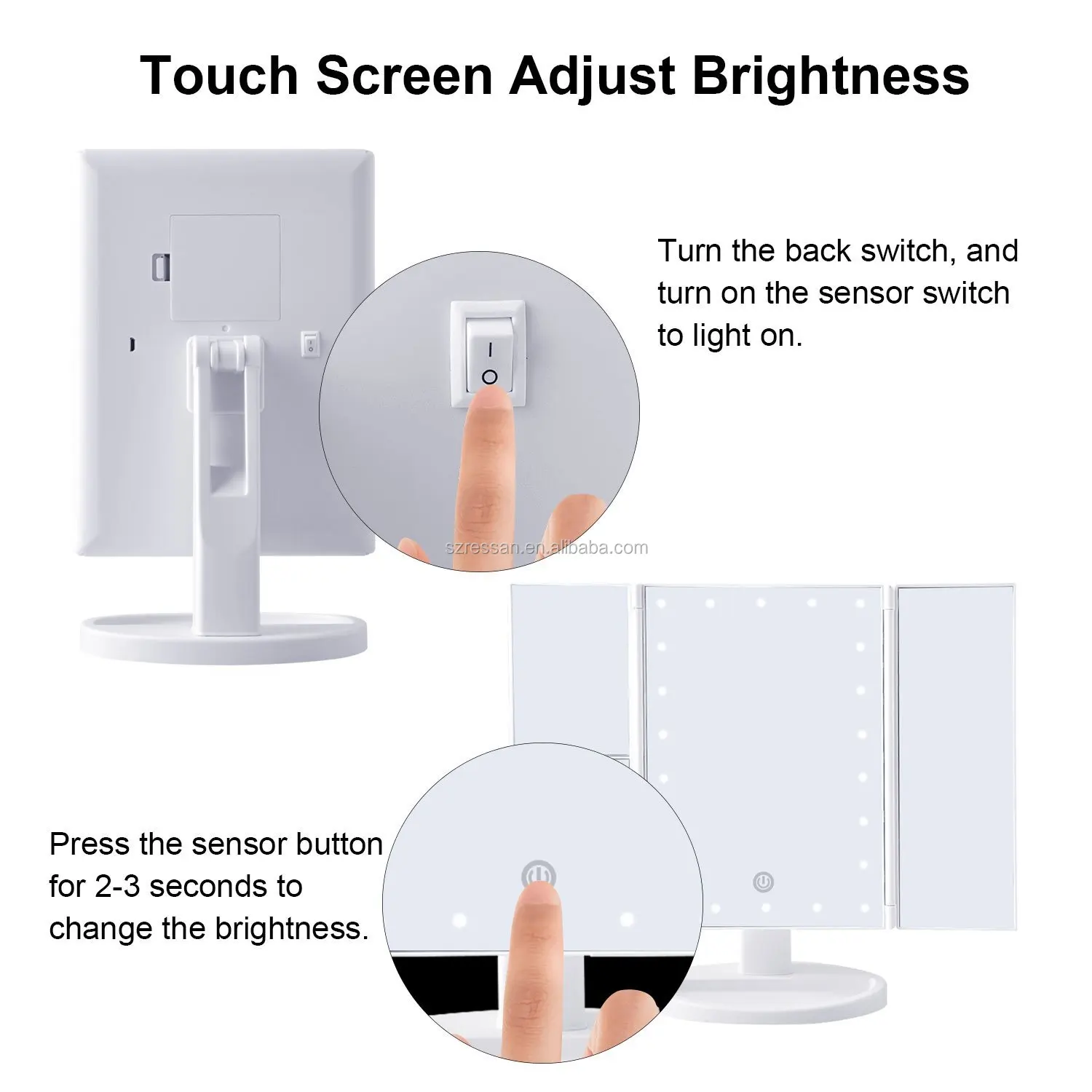 Touch Screen Adjust Brightness

Turn the back switch, and turn on the sensor switch to light on.

szressan.en.alibaba.com

Press the sensor button for 2-3 seconds to change the brightness.