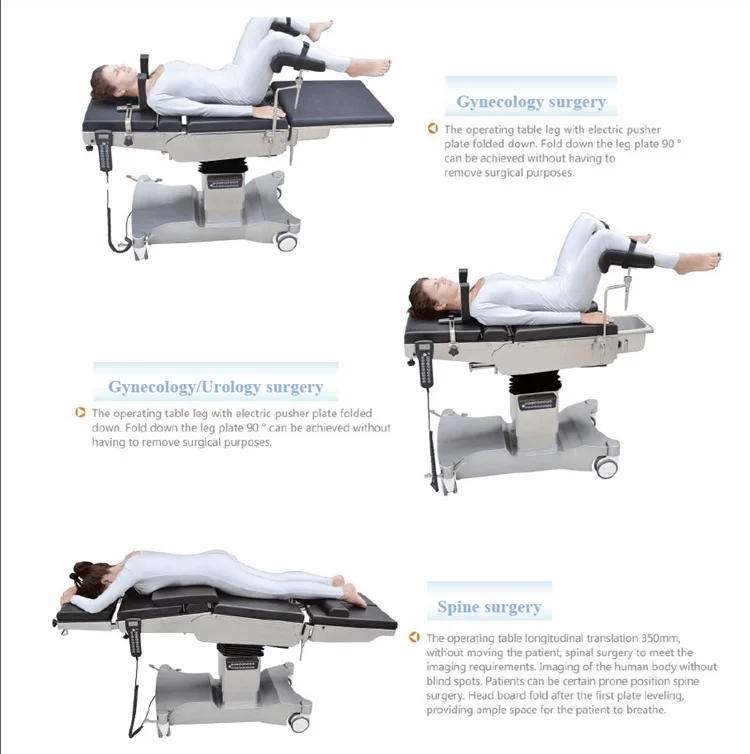 Gynecology surgery

The operating table leg with electric pusher plate folded down. Fold down the leg plate 90 ° can be achieved without having to remove surgical purposes.

Gynecology/Urology surgery

The operating table leg with electric pusher plate folded down. Fold down the leg plate 90 ° can be achieved without having to remove surgical purposes.

Spine surgery

The operating table longitudinal translation 350mm, without moving the patient, spinal surgery to meet the imaging requirements. Imaging of the human body without blind spots. Patients can be certain prone position spine surgery. Head board fold after the first plate leveling, providing ample space for the patient to breathe.