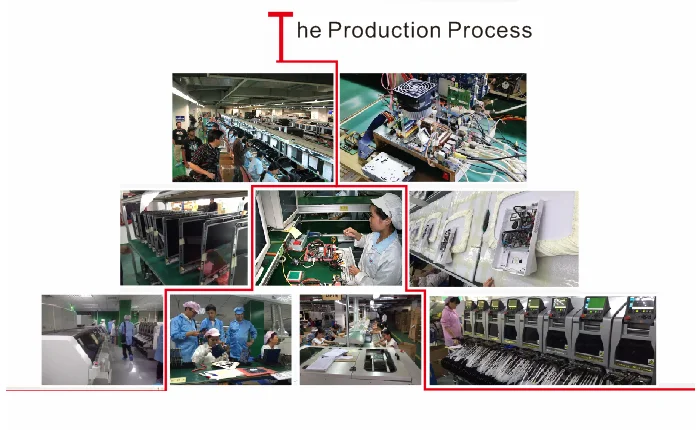 The Production Process