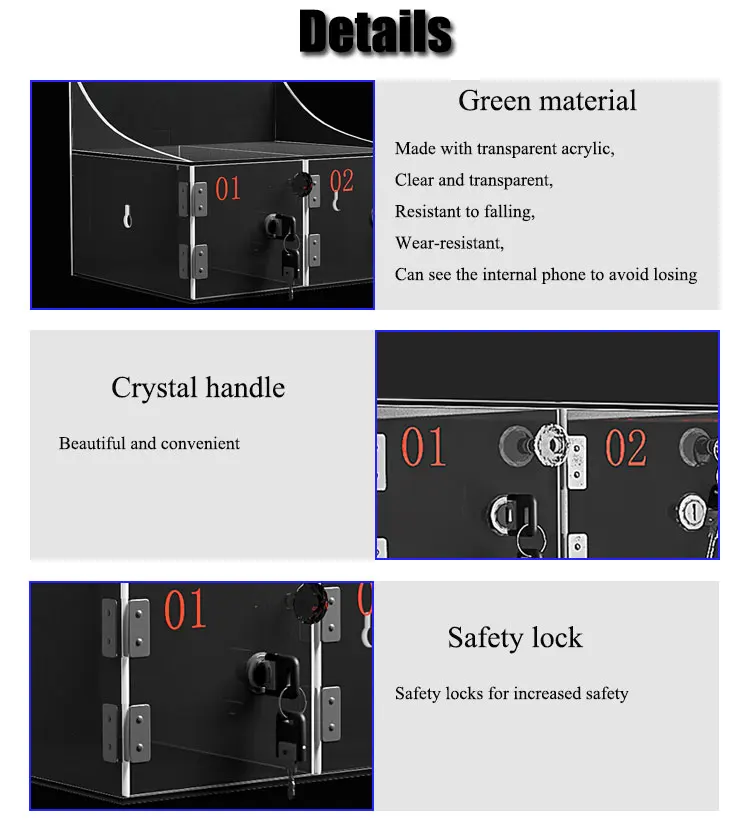 Details

01
02

Green material

Made with transparent acrylic,
Clear and transparent,
Resistant to falling,
Wear-resistant,
Can see the internal phone to avoid losing

Crystal handle

Beautiful and convenient

01
02

01

Safety lock

Safety locks for increased safety