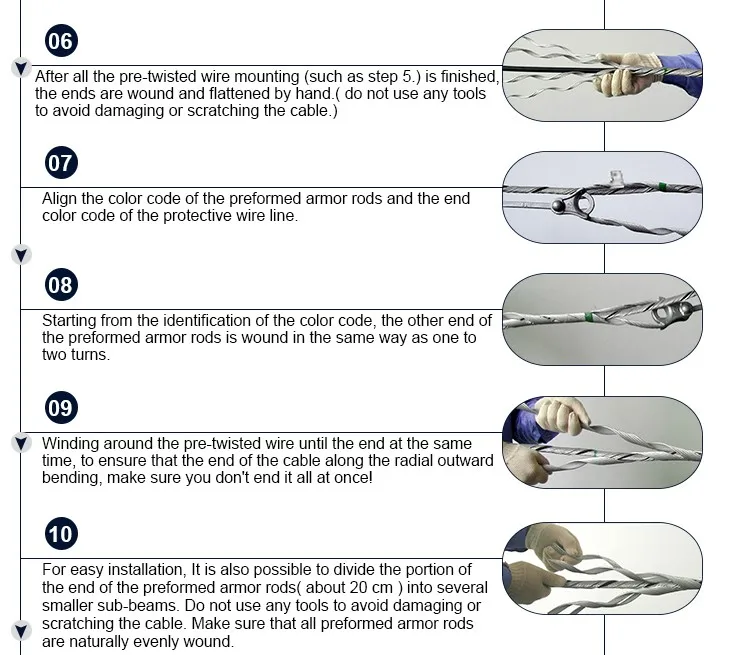 06

After all the pre-twisted wire mounting (such as step 5.) is finished, the ends are wound and flattened by hand.( do not use any tools to avoid damaging or scratching the cable.)

07

Align the color code of the preformed armor rods and the end color code of the protective wire line.

08

Starting from the identification of the color code, the other end of the preformed armor rods is wound in the same way as one to two turns.

09

Winding around the pre-twisted wire until the end at the same time, to ensure that the end of the cable along the radial outward bending, make sure you don't end it all at once!

10

For easy installation, It is also possible to divide the portion of the end of the preformed armor rods( about 20 cm ) into several smaller sub-beams. Do not use any tools to avoid damaging or scratching the cable. Make sure that all preformed armor rods are naturally evenly wound.