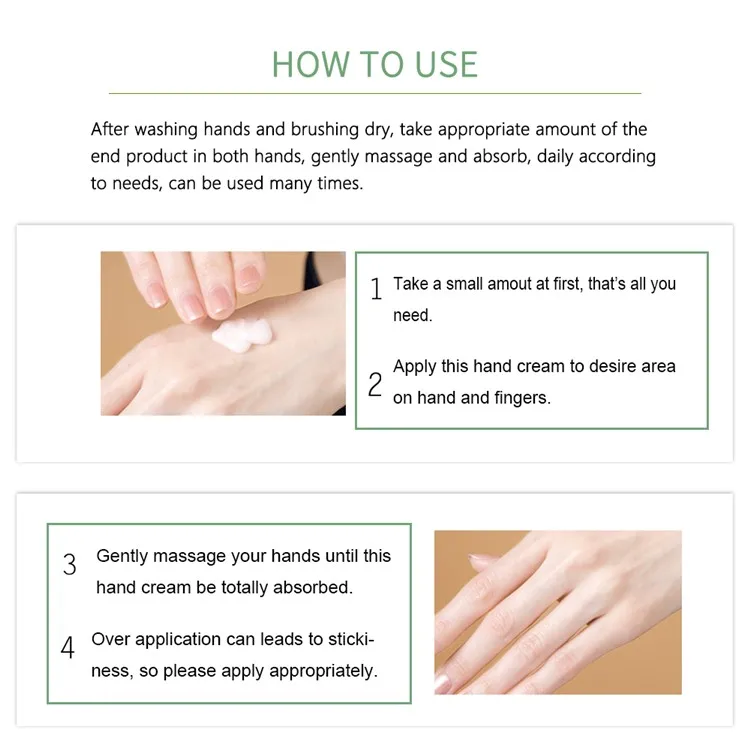 HOW TO USE

After washing hands and brushing dry, take appropriate amount of the end product in both hands, gently massage and absorb, daily according to needs, can be used many times.

1 Take a small amout at first, that's all you need.

2 Apply this hand cream to desire area on hand and fingers.

3 Gently massage your hands until this hand cream be totally absorbed.

4 Over application can leads to stickiness, so please apply appropriately.