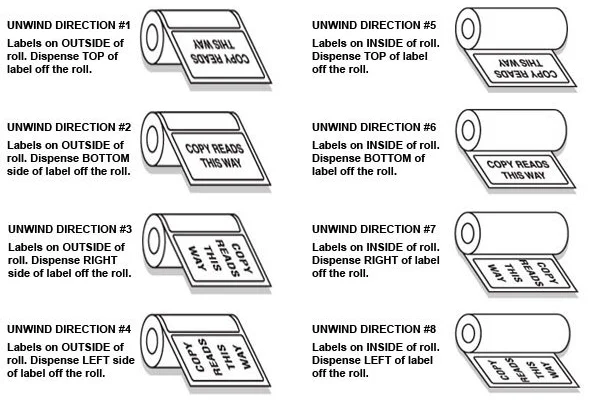 UNWIND DIRECTION #1
Labels on OUTSIDE of roll. Dispense TOP of label off the roll.

COPY READS THIS WAY

UNWIND DIRECTION #2
Labels on OUTSIDE of roll. Dispense BOTTOM side of label off the roll.

COPY READS THIS WAY

UNWIND DIRECTION #3
Labels on OUTSIDE of roll. Dispense RIGHT side of label off the roll.

COPY READS THIS WAY

UNWIND DIRECTION #4
Labels on OUTSIDE of roll. Dispense LEFT side of label off the roll.

COPY READS THIS WAY

UNWIND DIRECTION #5
Labels on INSIDE of roll. Dispense TOP of label off the roll.

COPY READS THIS WAY

UNWIND DIRECTION #6
Labels on INSIDE of roll. Dispense BOTTOM of label off the roll.

COPY READS THIS WAY

UNWIND DIRECTION #7
Labels on INSIDE of roll. Dispense RIGHT of label off the roll.

COPY READS THIS WAY

UNWIND DIRECTION #8
Labels on INSIDE of roll. Dispense LEFT of label off the roll.

COPY READS THIS WAY