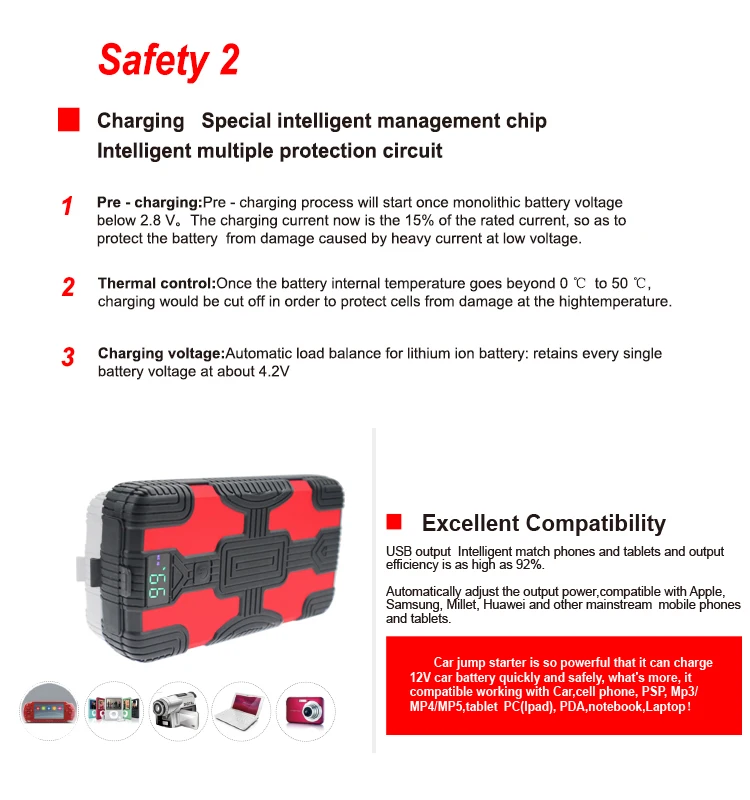 Safety 2

Charging Special intelligent management chip
Intelligent multiple protection circuit

1 Pre - charging:Pre - charging process will start once monolithic battery voltage below 2.8 V。The charging current now is the 15% of the rated current, so as to protect the battery from damage caused by heavy current at low voltage.

2 Thermal control:Once the battery internal temperature goes beyond 0 ℃ to 50 ℃, charging would be cut off in order to protect cells from damage at the hightemperature.

3 Charging voltage:Automatic load balance for lithium ion battery: retains every single battery voltage at about 4.2V

99

Excellent Compatibility

USB output Intelligent match phones and tablets and output efficiency is as high as 92%.

Automatically adjust the output power,compatible with Apple, Samsung, Millet, Huawei and other mainstream mobile phones and tablets.

Car jump starter is so powerful that it can charge 12V car battery quickly and safely, what's more, it compatible working with Car,cell phone, PSP, Mp3/ MP4/MP5,tablet PC(Ipad), PDA,notebook,Laptop！