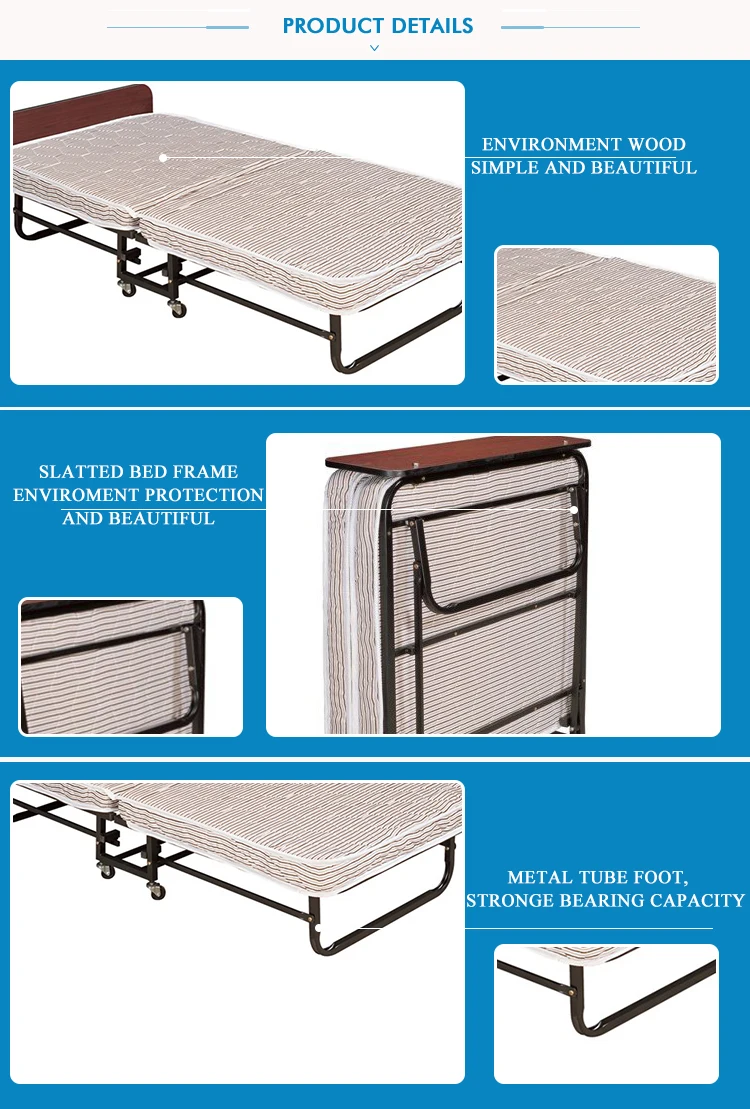 PRODUCT DETAILS

ENVIRONMENT WOOD
SIMPLE AND BEAUTIFUL

SLATTED BED FRAME
ENVIROMENT PROTECTION
AND BEAUTIFUL

METAL TUBE FOOT,
STRONGE BEARING CAPACITY