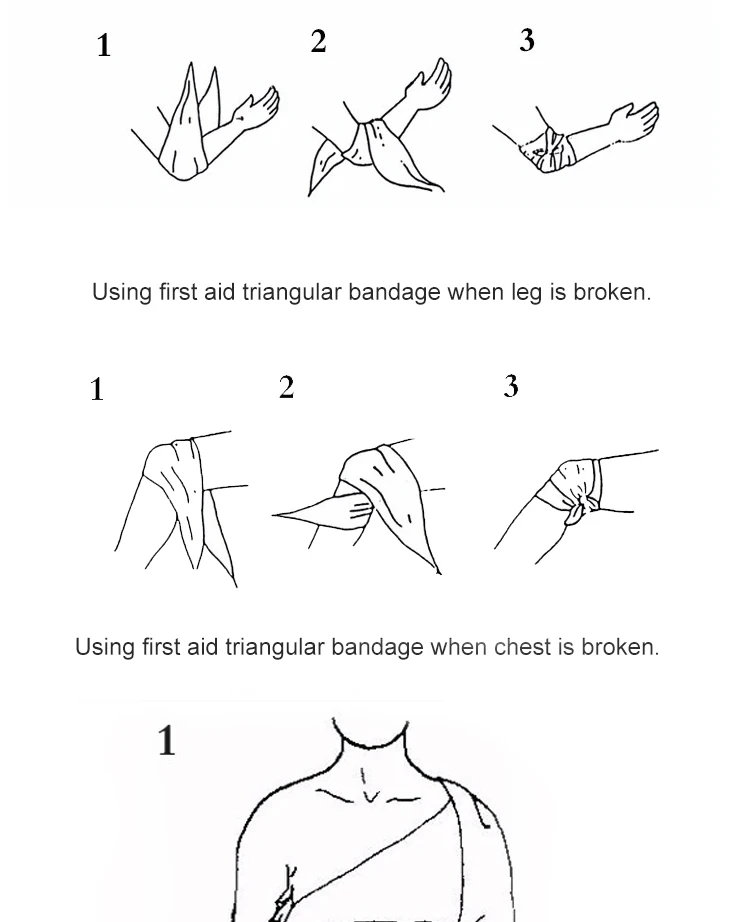 1 2 3

Using first aid triangular bandage when leg is broken.

1 2 3

Using first aid triangular bandage when chest is broken.

1