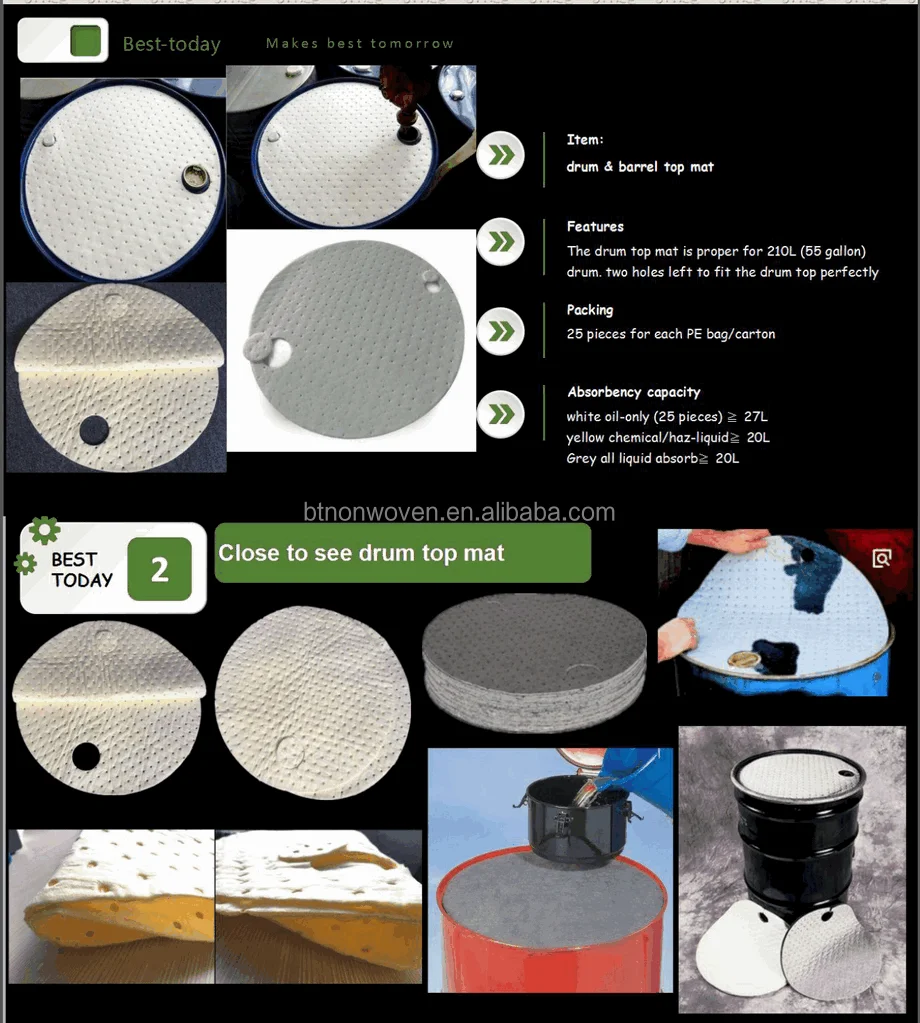 Best-today Makes best tomorrow

Item:
drum & barrel top mat

Features
The drum top mat is proper for 210L (55 gallon) drum. two holes left to fit the drum top perfectly

Packing
25 pieces for each PE bag/carton

Absorbency capacity
white oil-only (25 pieces) ≧ 27L
yellow chemical/haz-liquid≧ 20L
Grey all liquid absorb≧ 20L

btnonwoven.en.alibaba.com

BEST TODAY 2

Close to see drum top mat