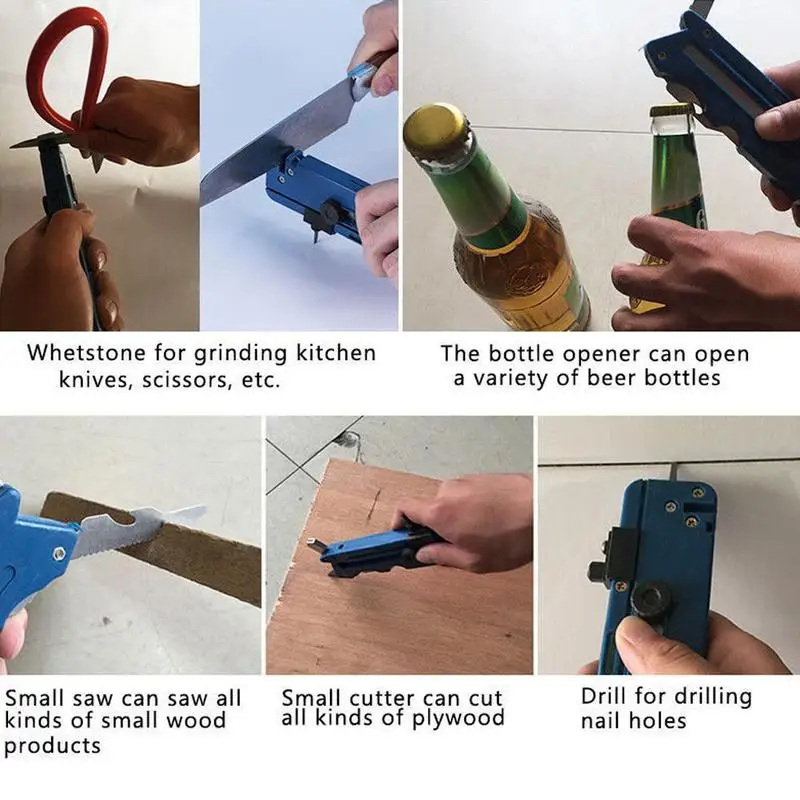 Whetstone for grinding kitchen knives, scissors, etc.

The bottle opener can open a variety of beer bottles

Small saw can saw all kinds of small wood products

Small cutter can cut all kinds of plywood

Drill for drilling nail holes